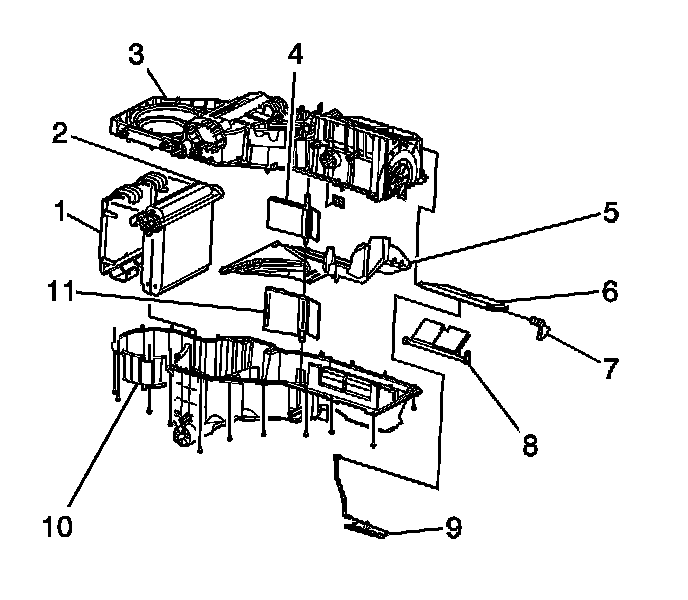 3
4
2
1
5
11
6
7
8
10
9