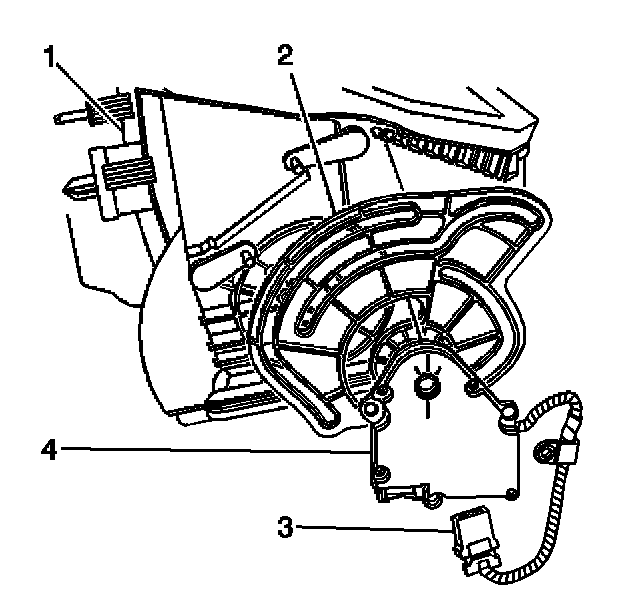 1
2
4
3