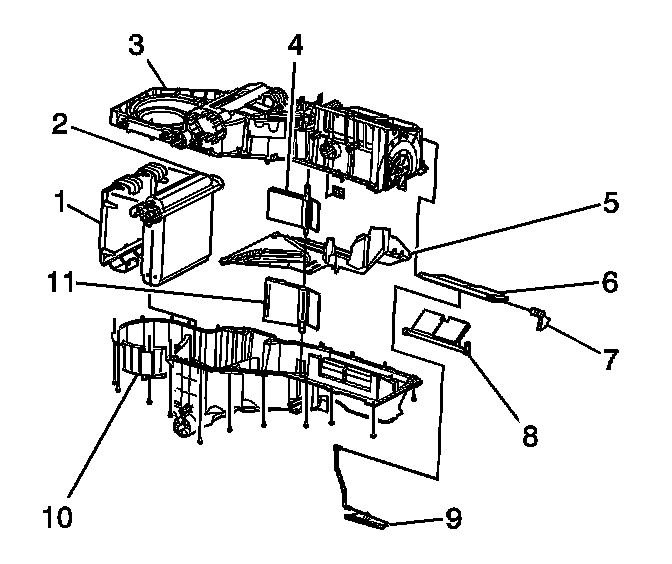 3
4
2
1
5
11
6
7
8
10
9