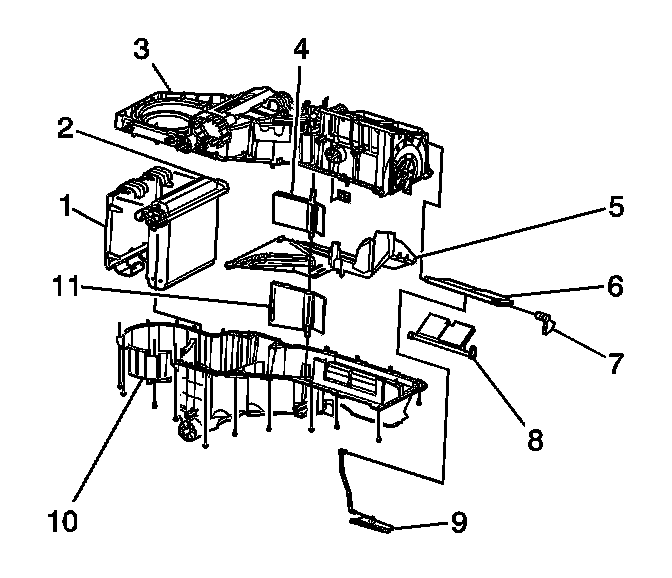 3
4
2
1
5
11
6
7
8
10
9