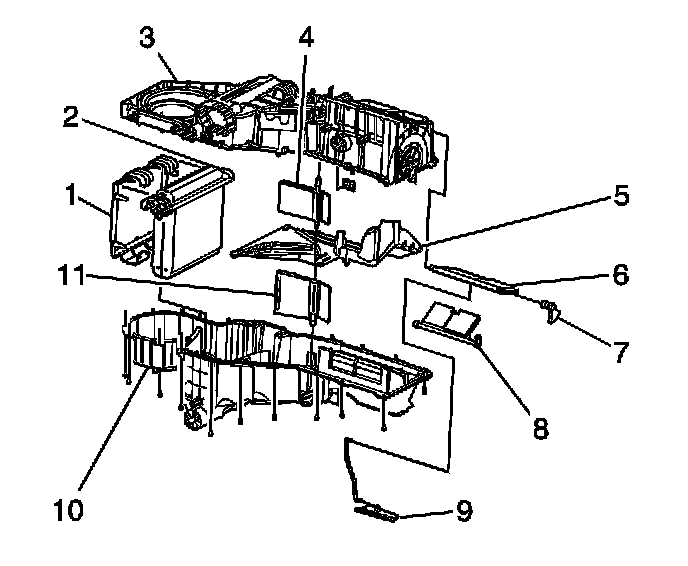 3
4
2
1
5
11
6
7
8
10
9