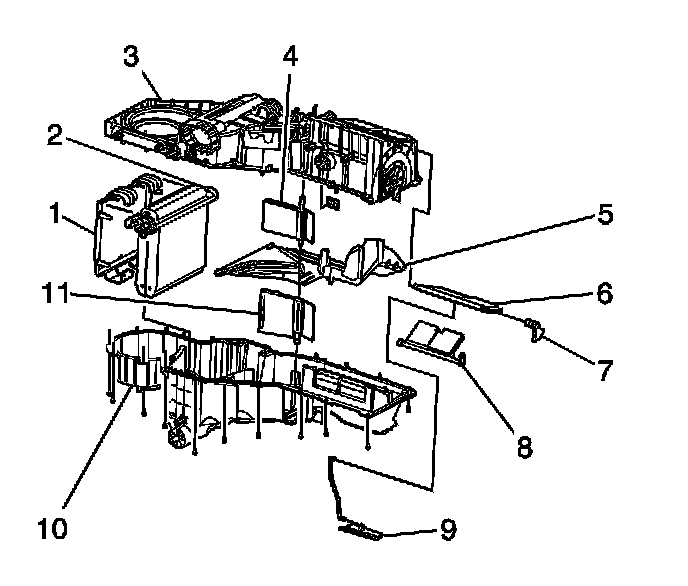 3
4
2
1
5
11
6
7
8
10
9