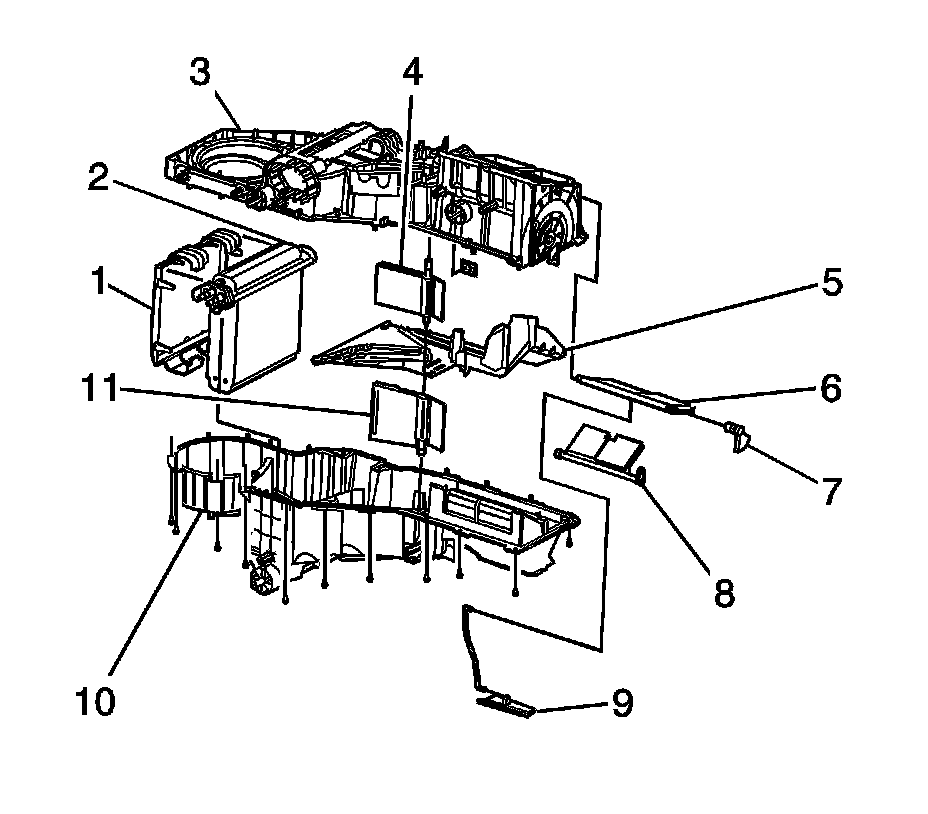 3
4
2
1
5
11
6
7
8
10
9