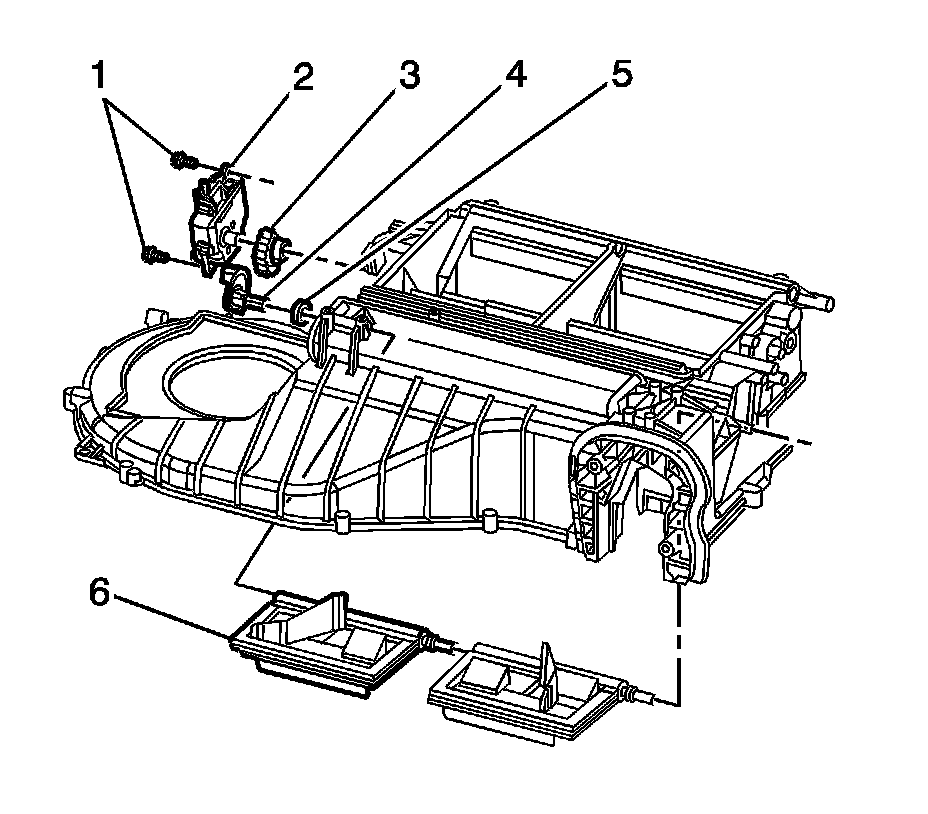 1
2
3
4
5
6