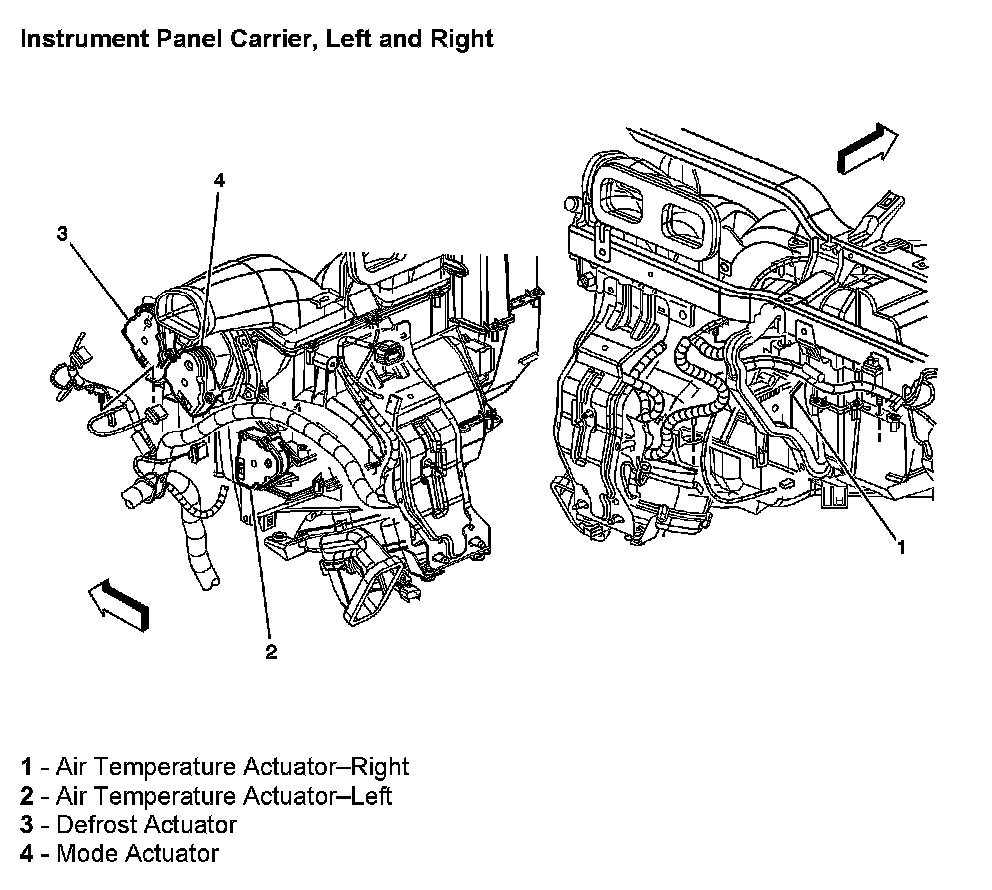 Instrument Panel Carrier, Left and Right

4
3
1
2

1 - Air Temperature Actuator–Right
2 - Air Temperature Actuator–Left
3 - Defrost Actuator
4 - Mode Actuator