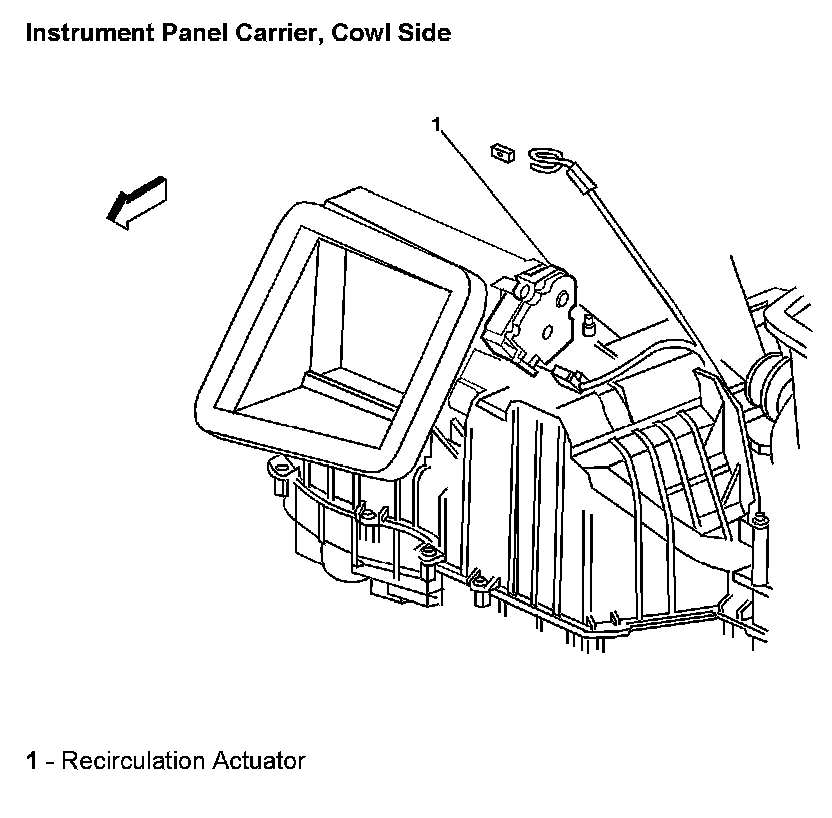 Instrument Panel Carrier, Cowl Side

1

1 - Recirculation Actuator