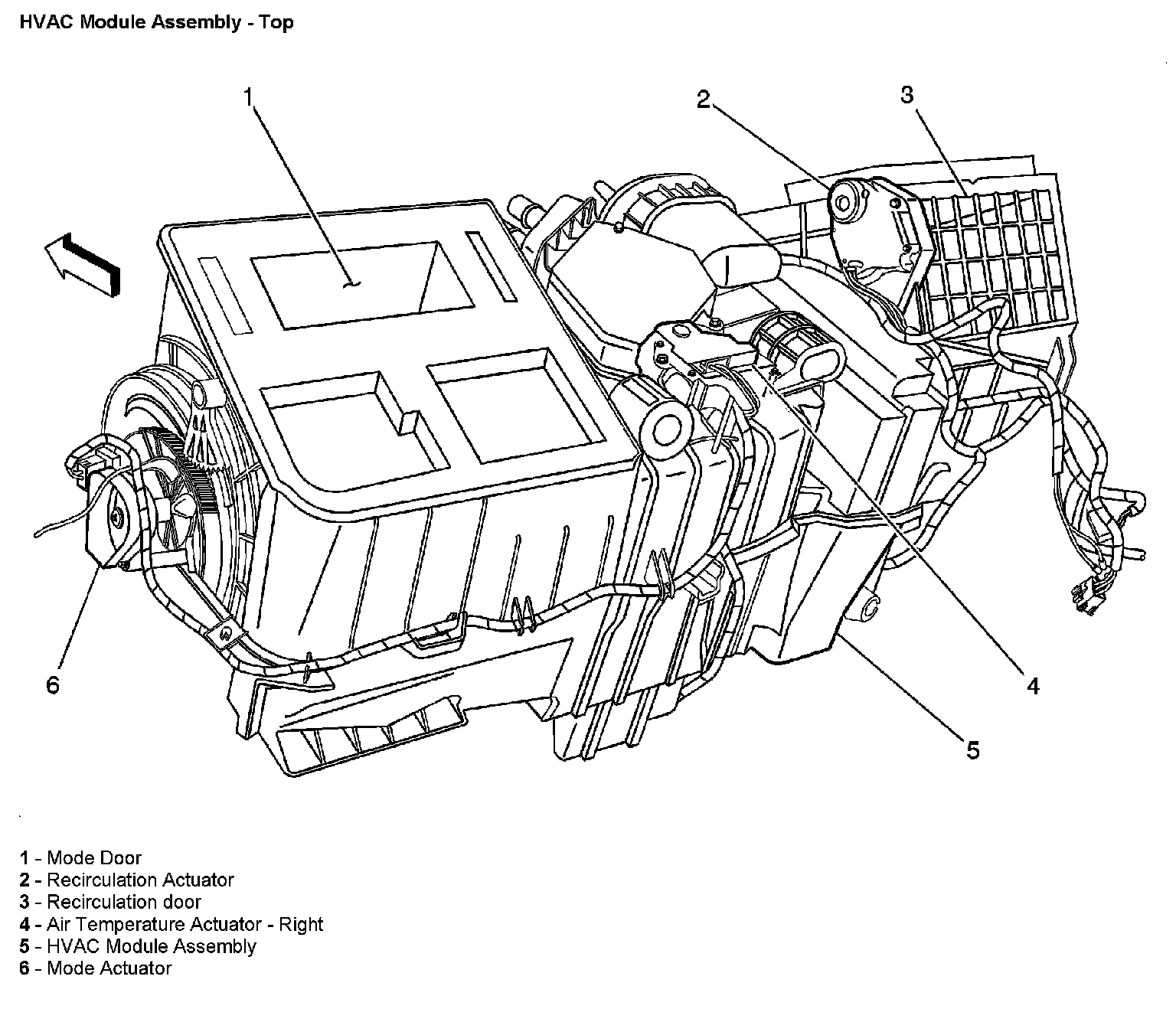 HVAC Module Assembly - Top

1

2

3

6

4

5

1 - Mode Door
2 - Recirculation Actuator
3 - Recirculation door
4 - Air Temperature Actuator - Right
5 - HVAC Module Assembly
6 - Mode Actuator