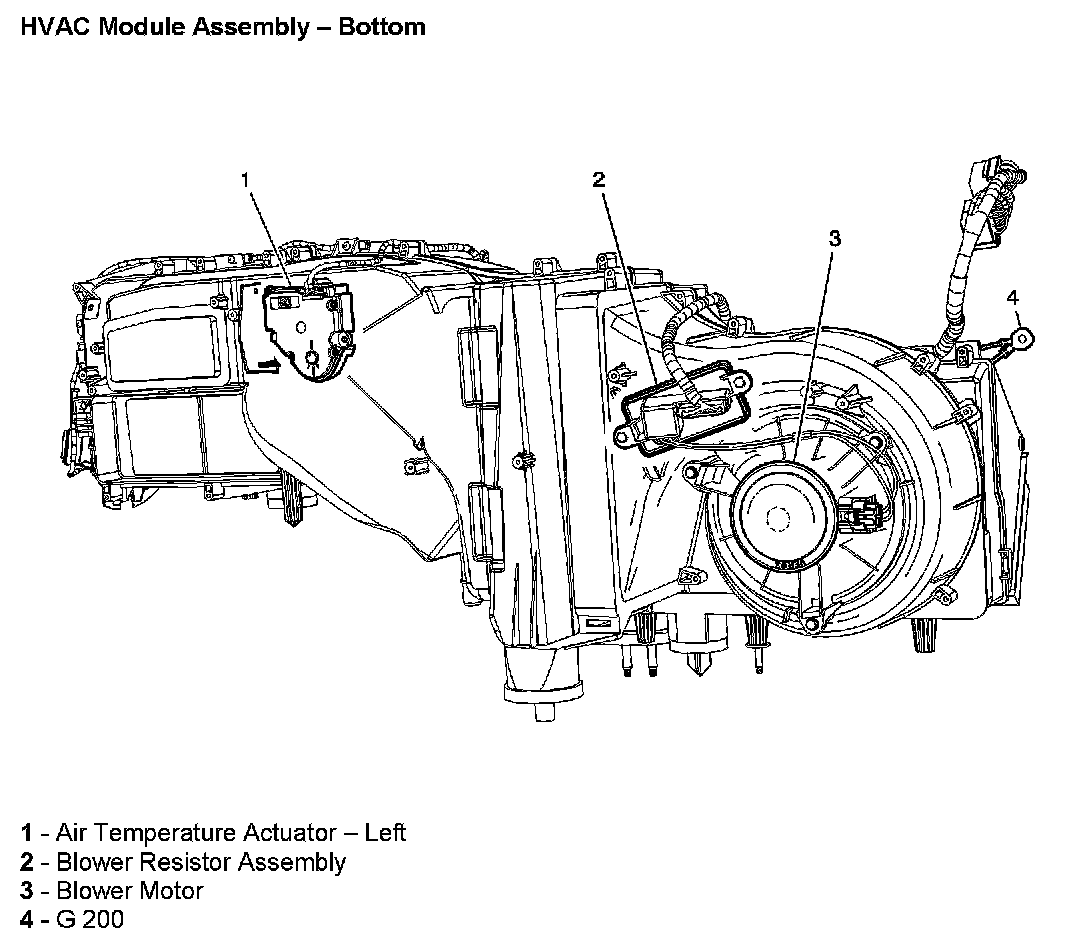 HVAC Module Assembly – Bottom

1

2

3

4

1 - Air Temperature Actuator – Left
2 - Blower Resistor Assembly
3 - Blower Motor
4 - G 200