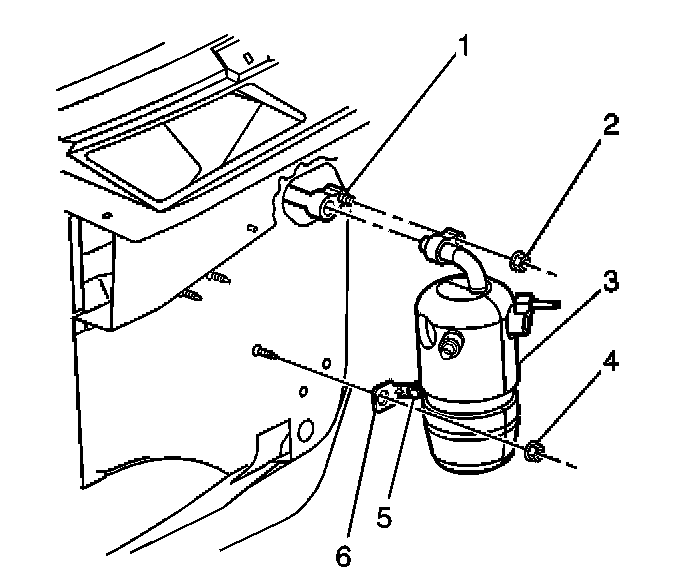 1
2
3
4
5
6