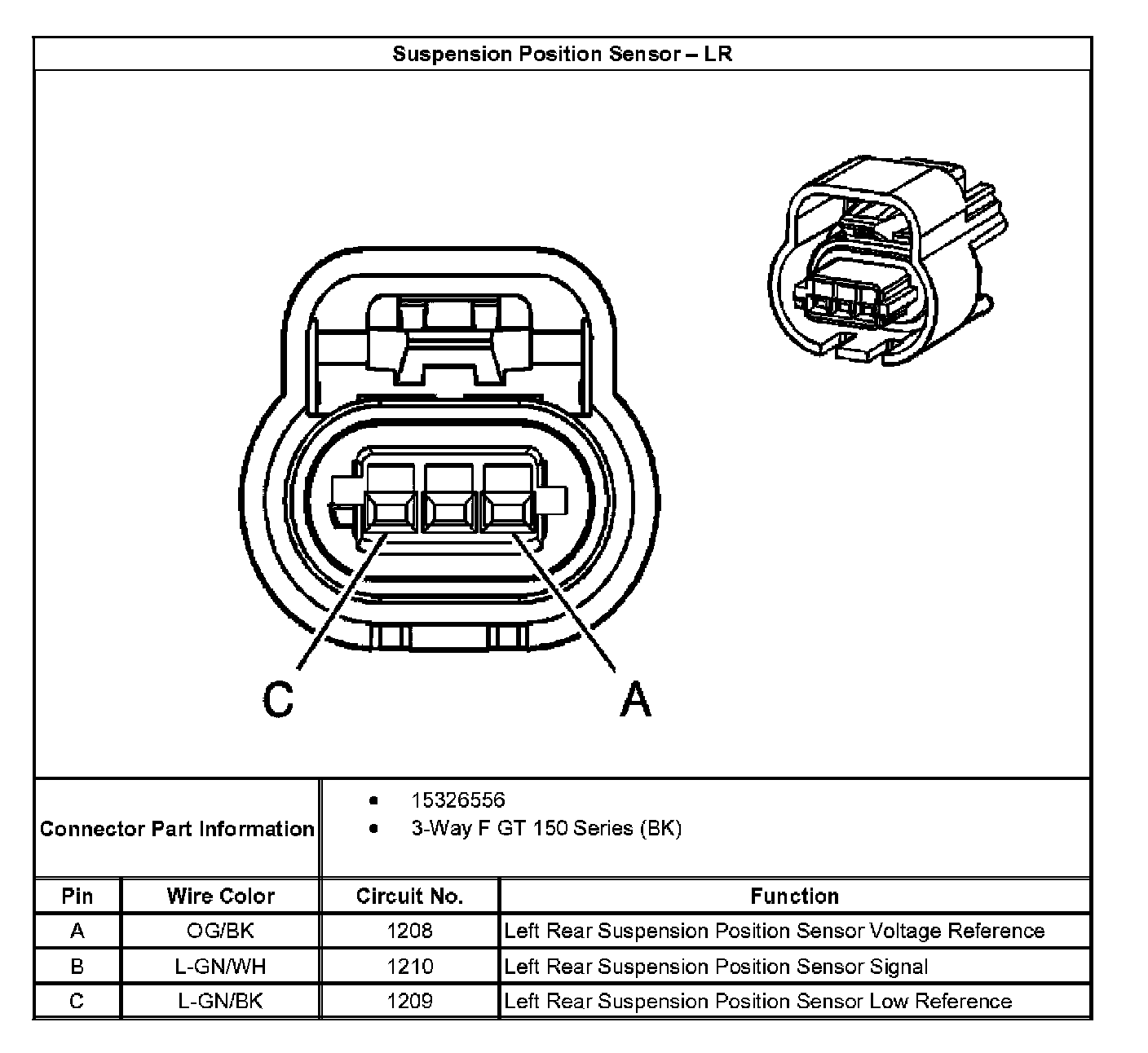 Suspension Position Sensor – LR

C

A

Connector Part Information

- 15326556
- 3-Way F GT 150 Series (BK)

| Pin | Wire Color | Circuit No. | Function |
|---|---|---|---|
| A | OG/BK | 1208 | Left Rear Suspension Position Sensor Voltage Reference |
| B | L-GN/WH | 1210 | Left Rear Suspension Position Sensor Signal |
| C | L-GN/BK | 1209 | Left Rear Suspension Position Sensor Low Reference |