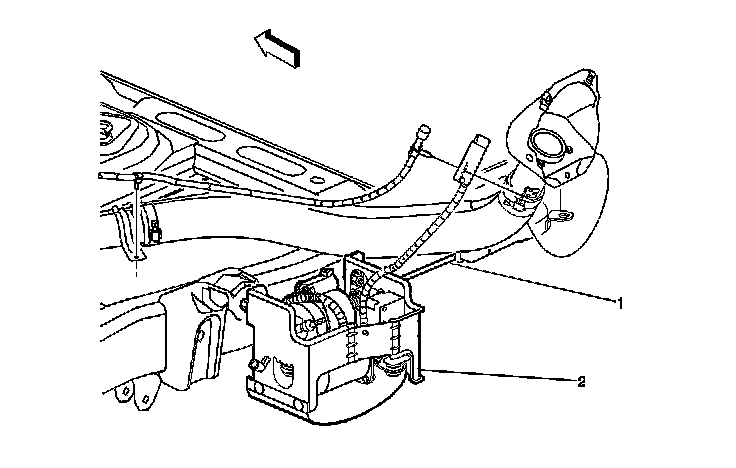 1
2