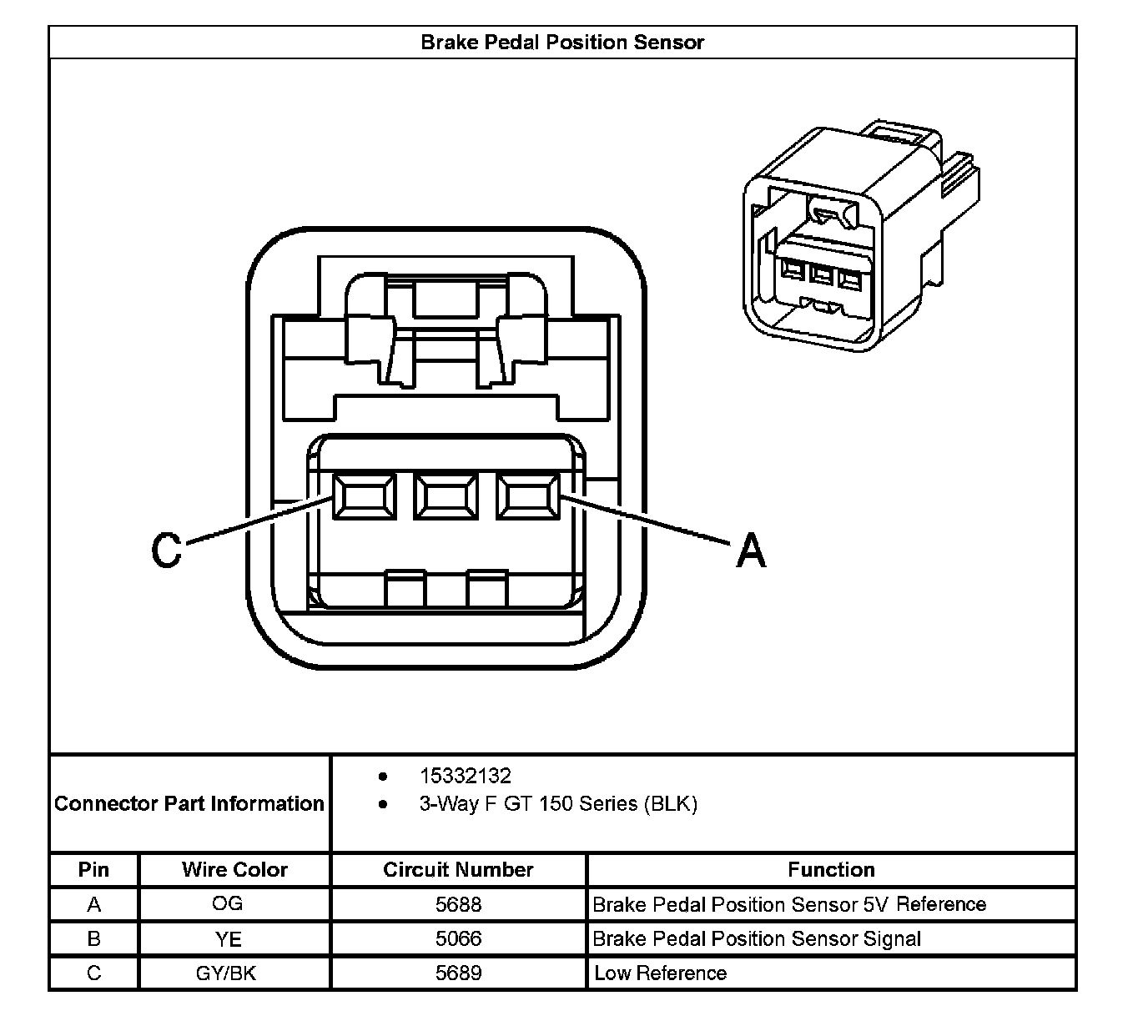 Brake Pedal Position Sensor

C

A

Connector Part Information

- 15332132
- 3-Way F GT 150 Series (BLK)

| Pin | Wire Color | Circuit Number | Function |
|---|---|---|---|
| A | OG | 5688 | Brake Pedal Position Sensor 5V Reference |
| B | YE | 5066 | Brake Pedal Position Sensor Signal |
| C | GY/BK | 5689 | Low Reference |