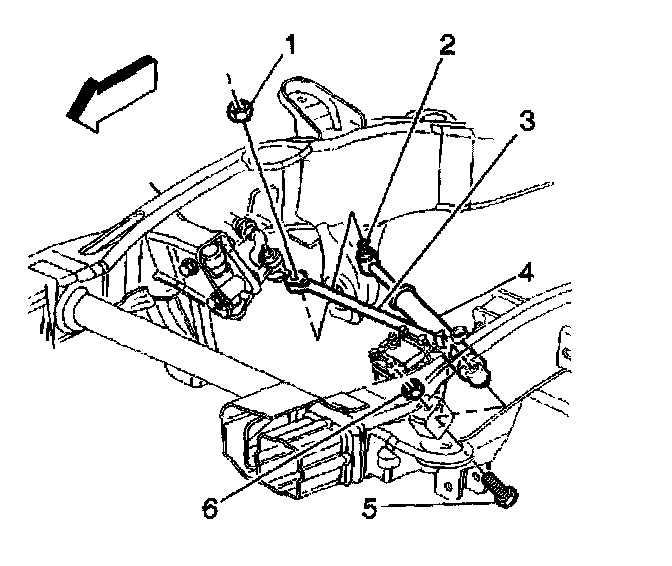 1
2
3
4
6
5