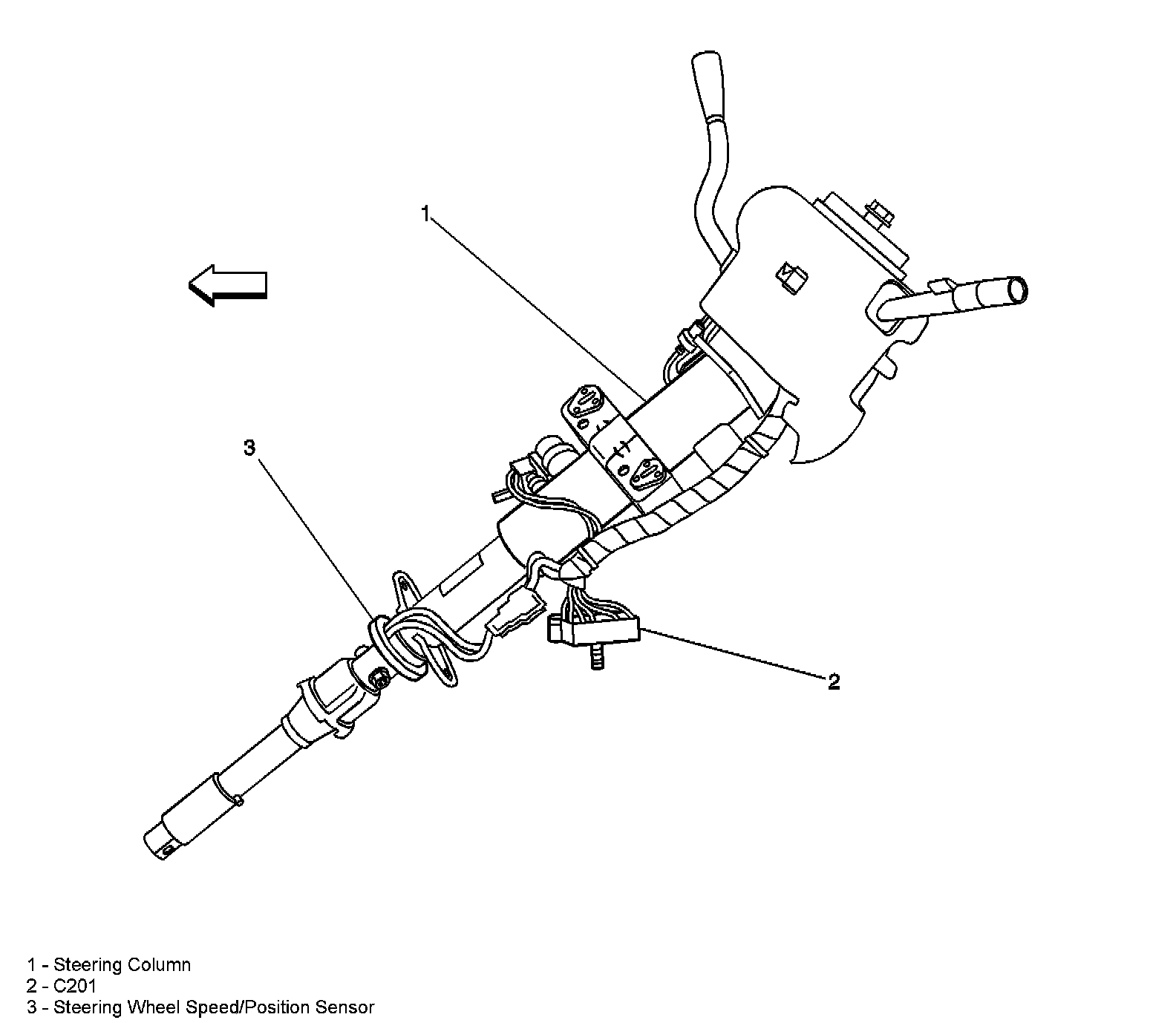 1

3

2

1 - Steering Column
2 - C201
3 - Steering Wheel Speed/Position Sensor