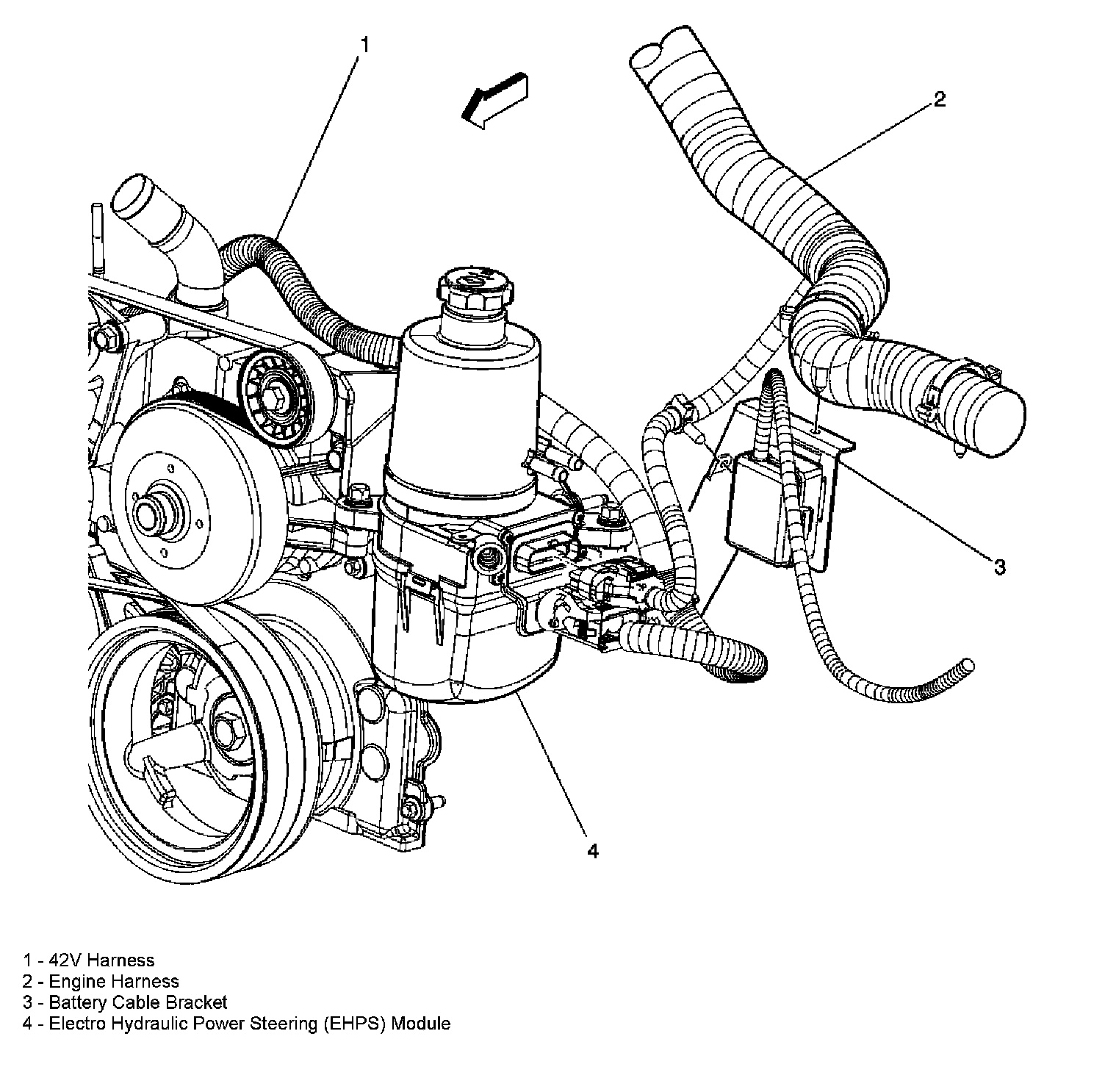 1

2

3

4

1 - 42V Harness
2 - Engine Harness
3 - Battery Cable Bracket
4 - Electro Hydraulic Power Steering (EHPS) Module