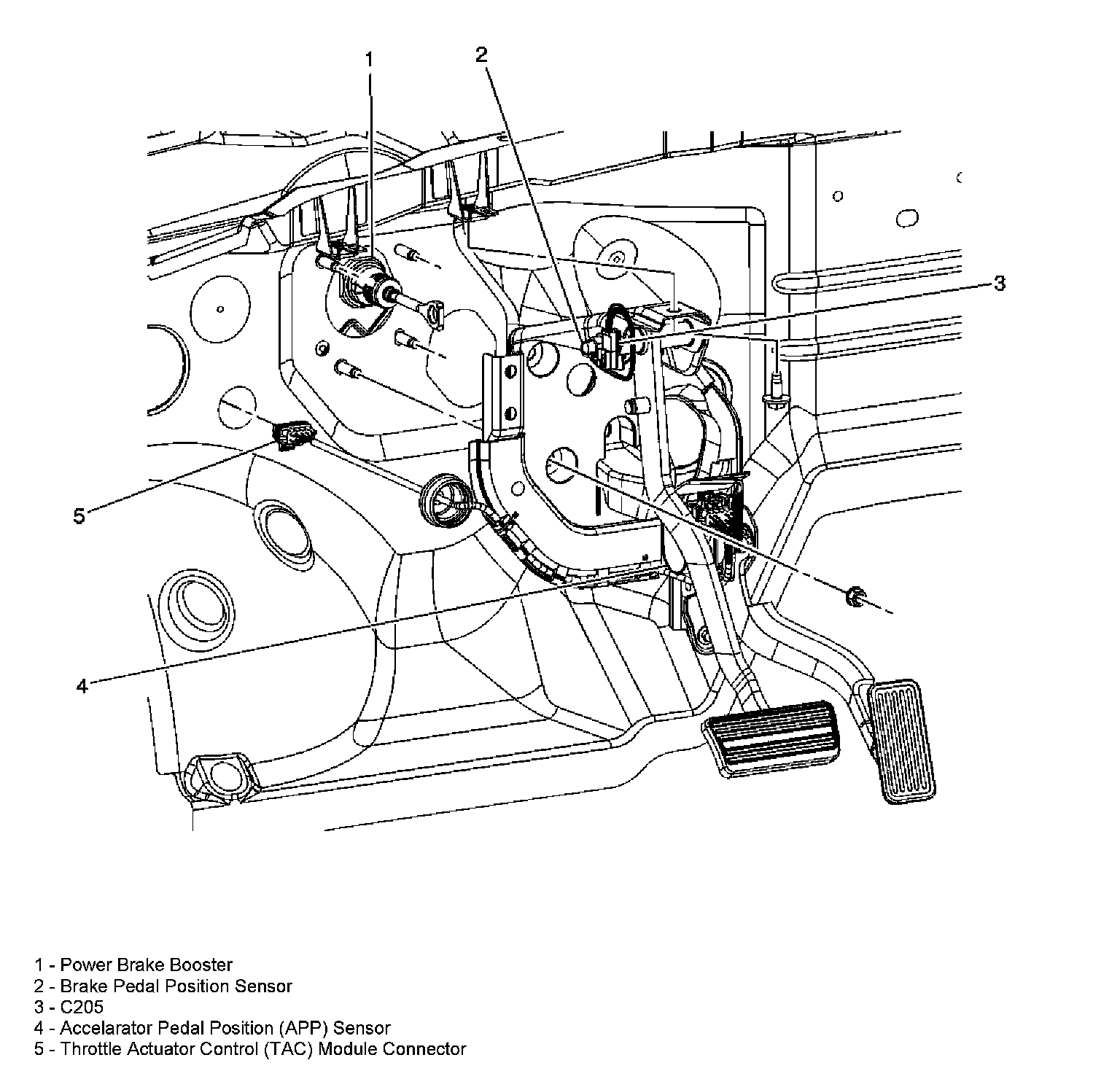 1
2
3
5
4

1 - Power Brake Booster
2 - Brake Pedal Position Sensor
3 - C205
4 - Accelarator Pedal Position (APP) Sensor
5 - Throttle Actuator Control (TAC) Module Connector