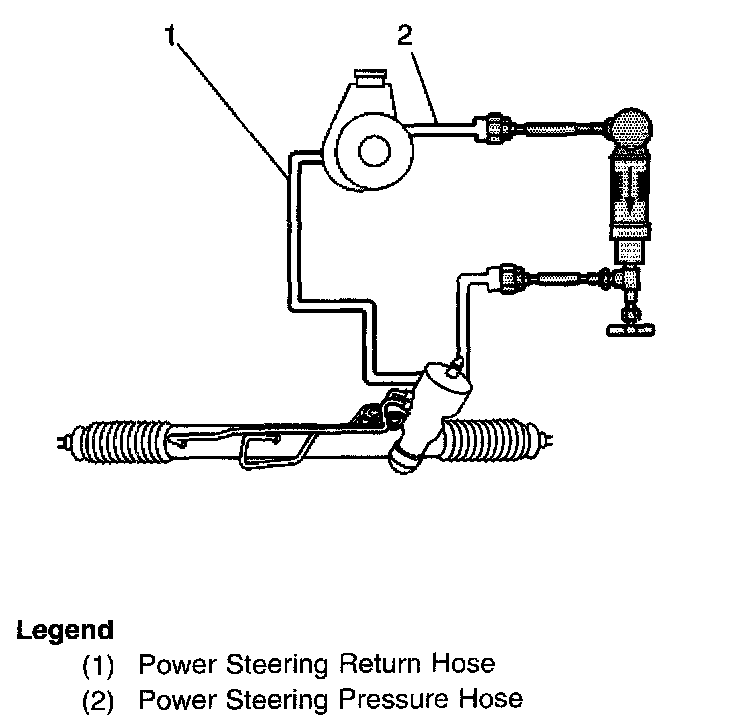 1

2

Legend

(1) Power Steering Return Hose

(2) Power Steering Pressure Hose