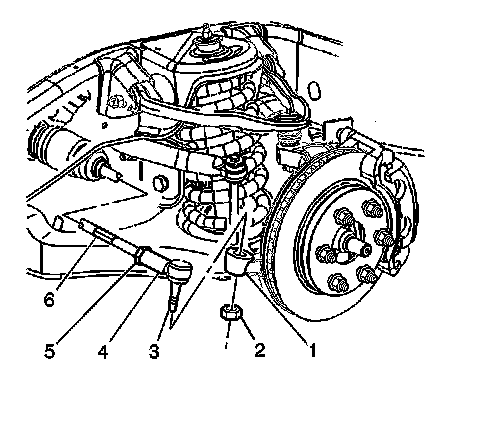 6
5
4
3
2
1