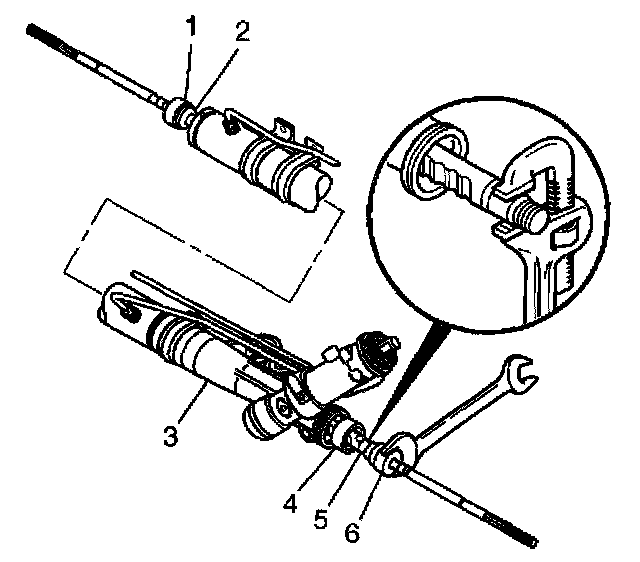 1
2
3
4
5
6