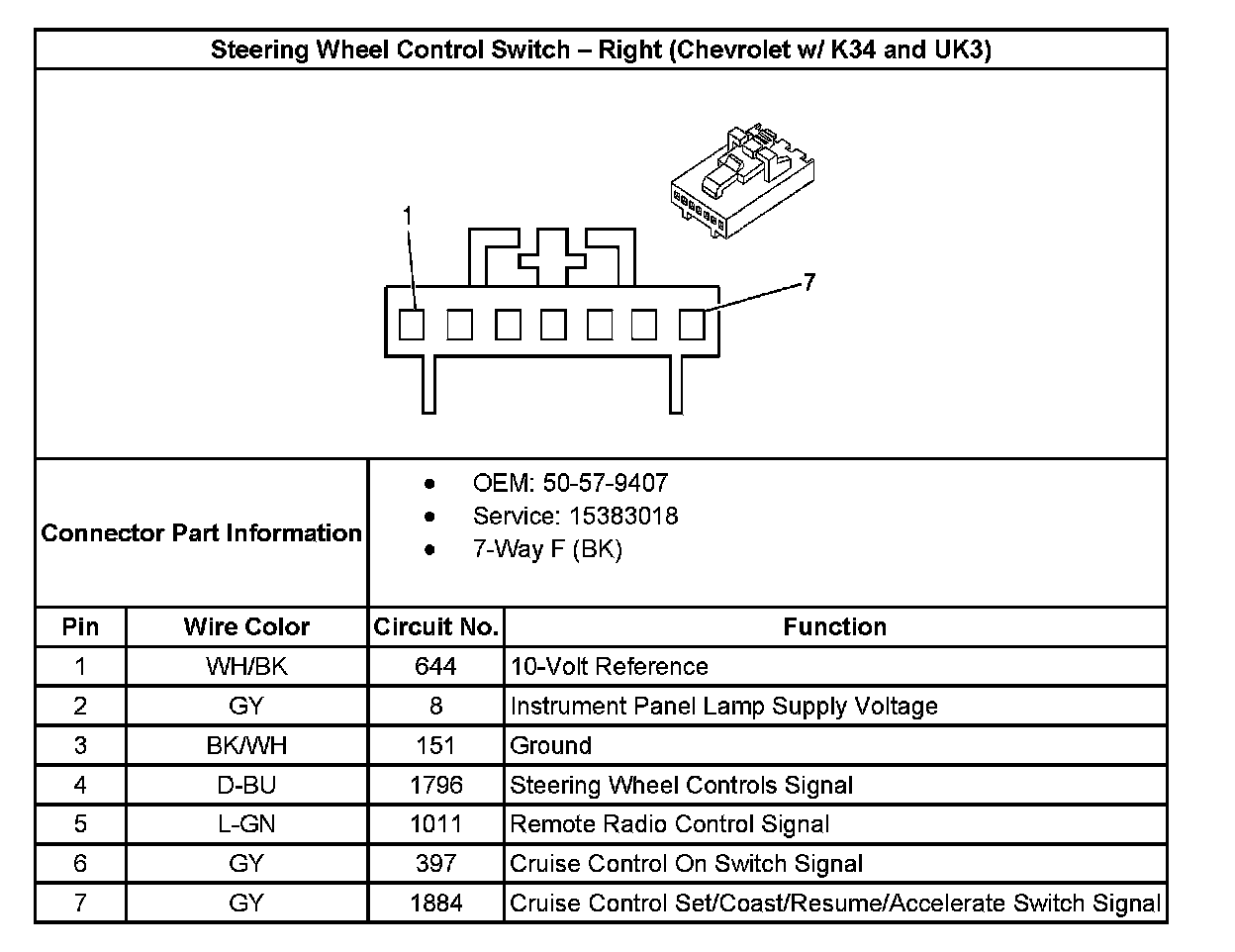 Steering Wheel Control Switch – Right (Chevrolet w/ K34 and UK3)

1

7

Connector Part Information

- OEM: 50-57-9407
- Service: 15383018
- 7-Way F (BK)

| Pin | Wire Color | Circuit No. | Function |
|---|---|---|---|
| 1 | WH/BK | 644 | 10-Volt Reference |
| 2 | GY | 8 | Instrument Panel Lamp Supply Voltage |
| 3 | BK/WH | 151 | Ground |
| 4 | D-BU | 1796 | Steering Wheel Controls Signal |
| 5 | L-GN | 1011 | Remote Radio Control Signal |
| 6 | GY | 397 | Cruise Control On Switch Signal |
| 7 | GY | 1884 | Cruise Control Set/Coast/Resume/Accelerate Switch Signal |