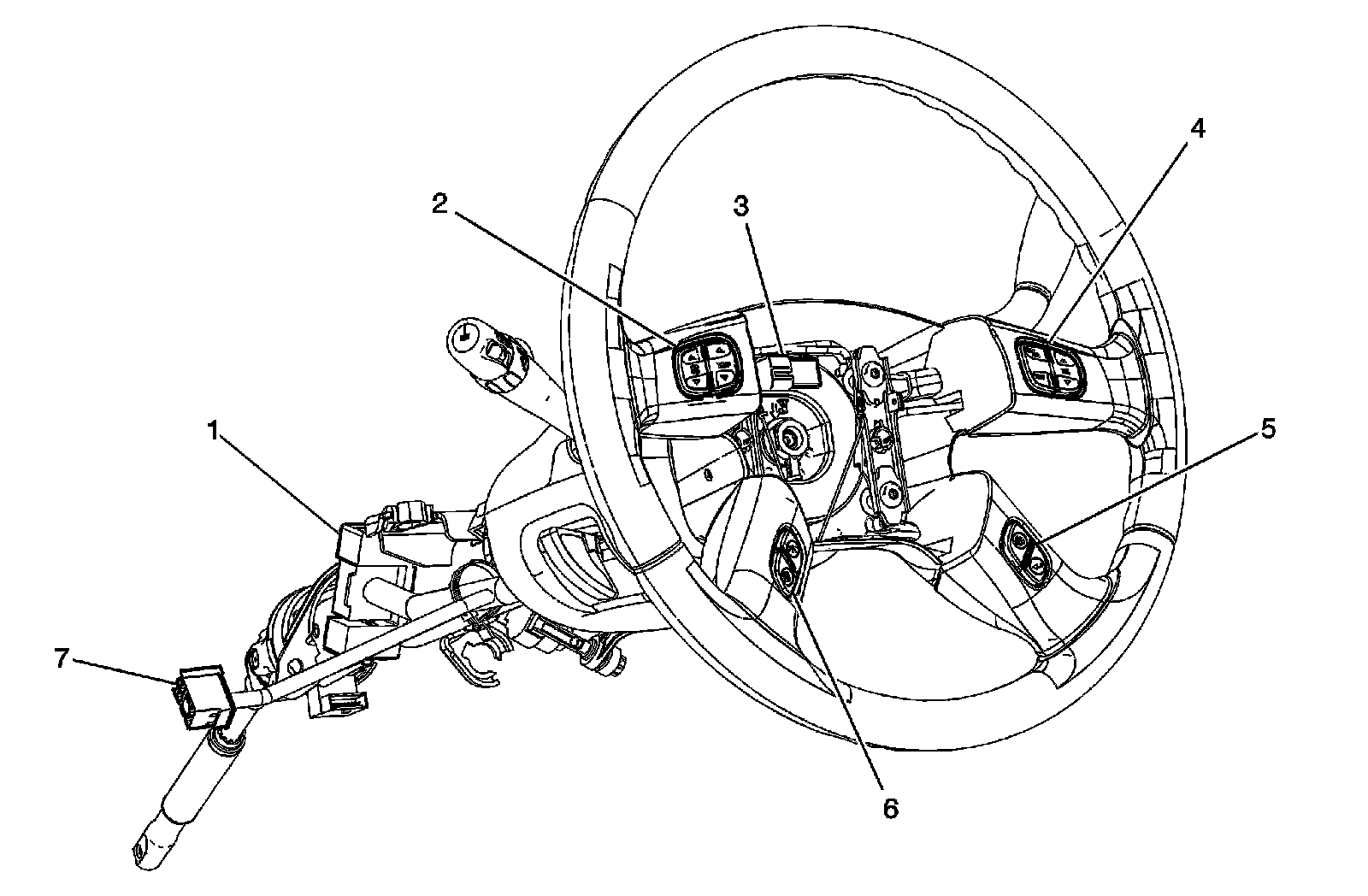 2
3
4
1
5
7
6