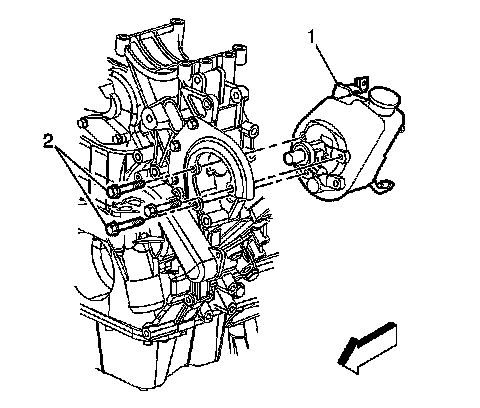 1
2