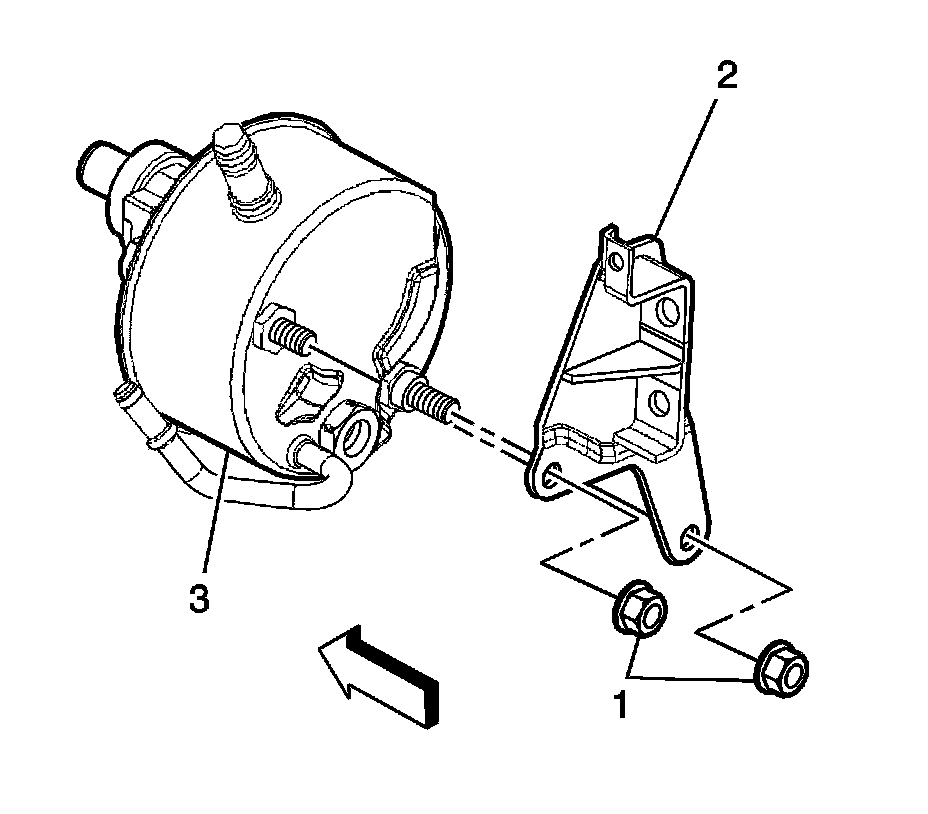 2
3
1