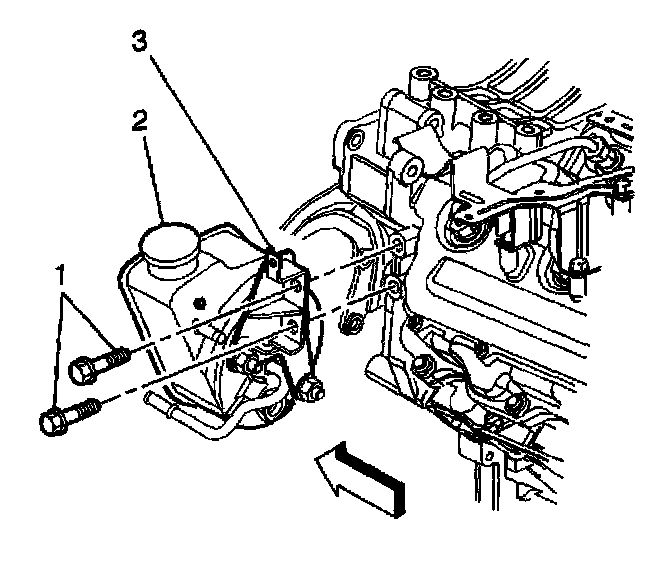 3
2
1