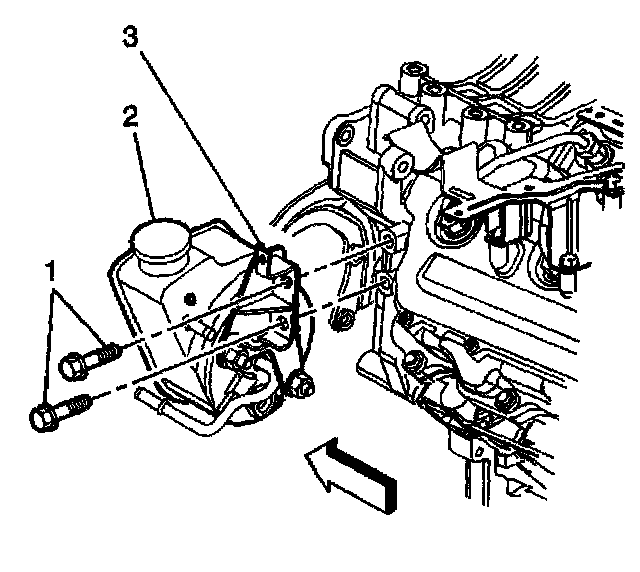 3
2
1