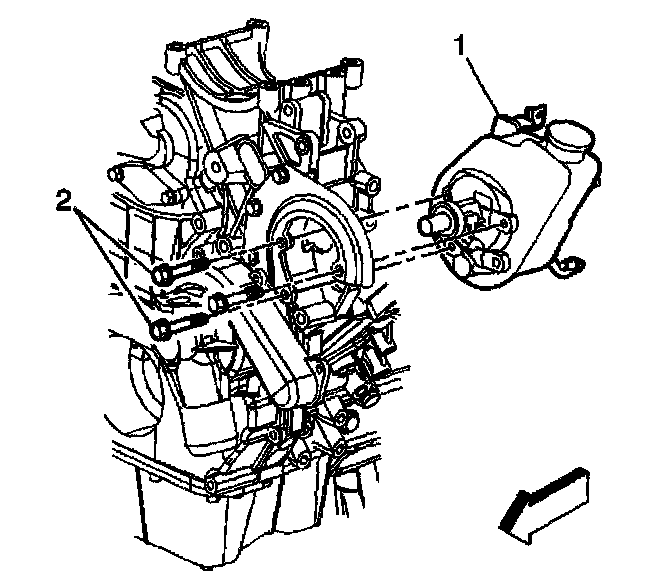 1
2