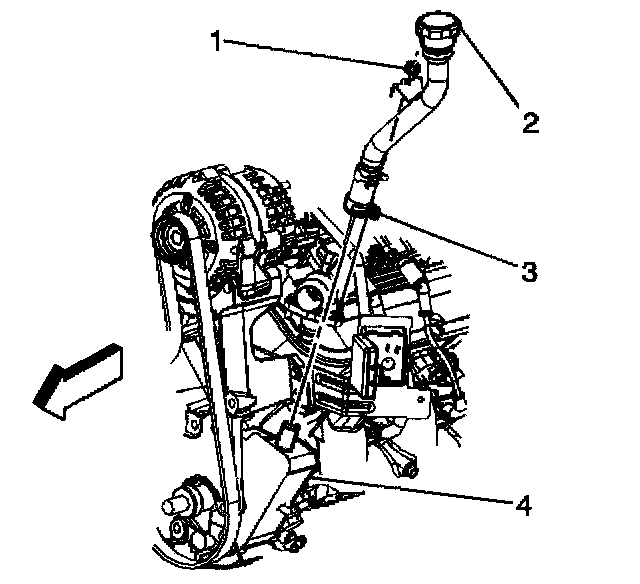 1
2
3
4