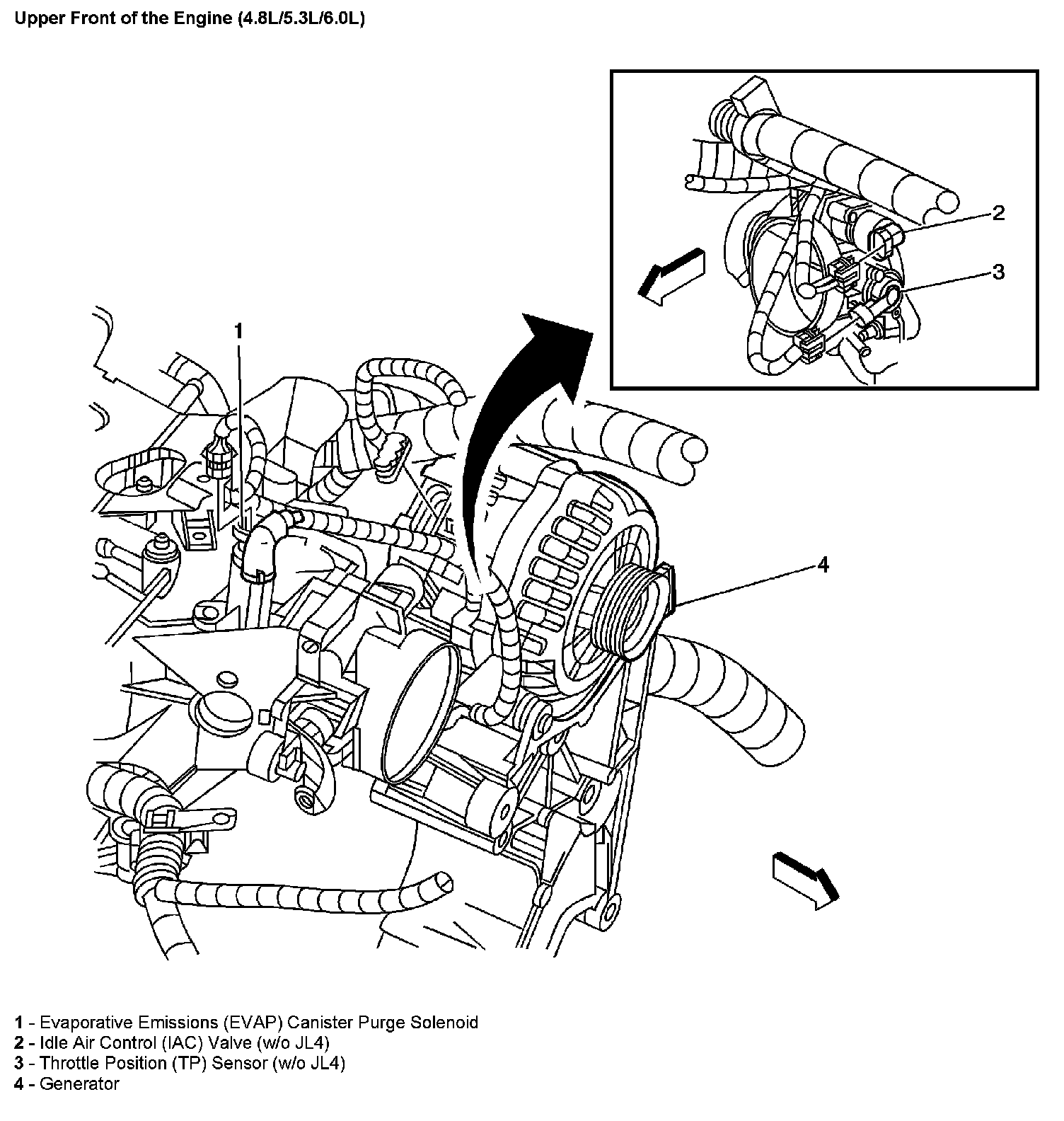 Upper Front of the Engine (4.8L/5.3L/6.0L)

2

3

1

4

1 - Evaporative Emissions (EVAP) Canister Purge Solenoid
2 - Idle Air Control (IAC) Valve (w/o JL4)
3 - Throttle Position (TP) Sensor (w/o JL4)
4 - Generator