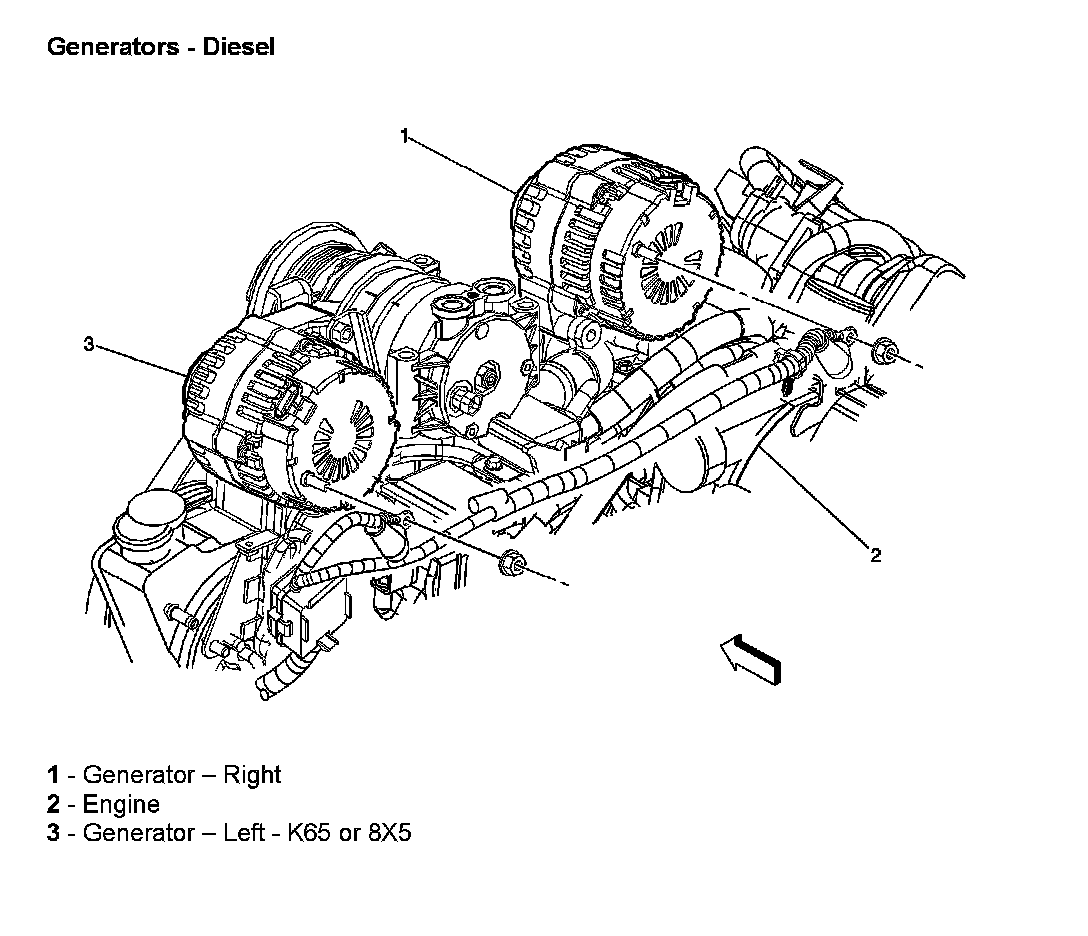 Generators - Diesel

1

3

2

1 - Generator – Right
2 - Engine
3 - Generator – Left - K65 or 8X5