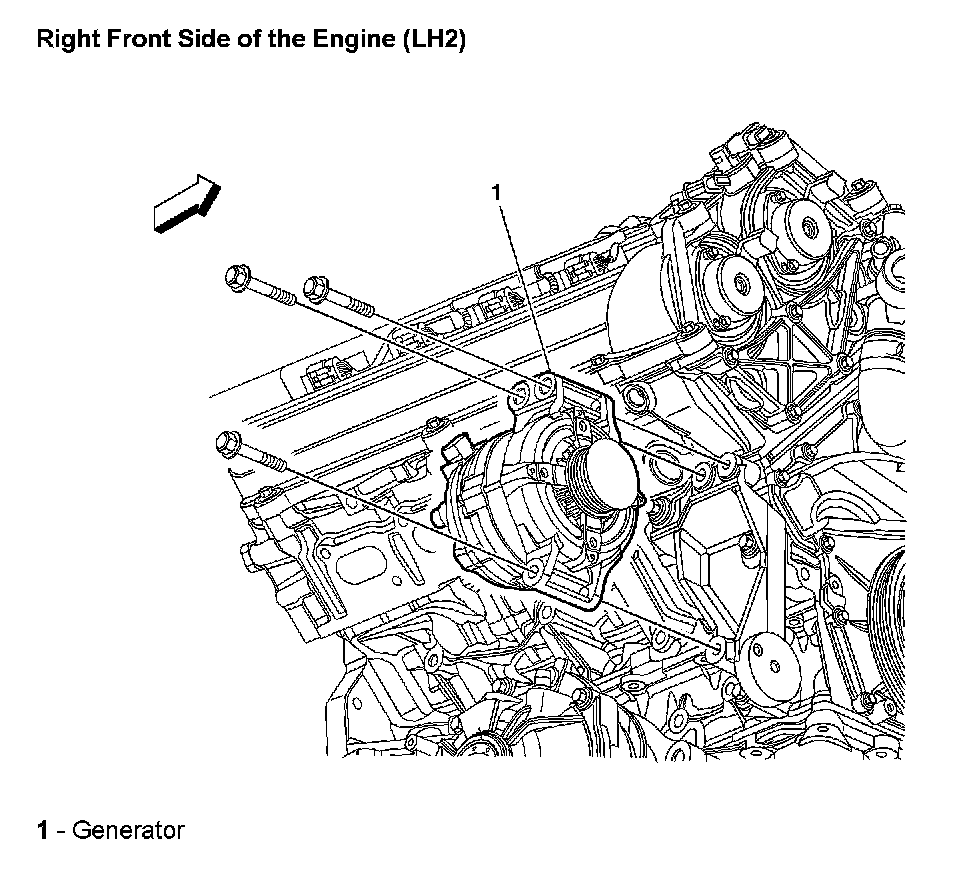 Right Front Side of the Engine (LH2)

1

1 - Generator