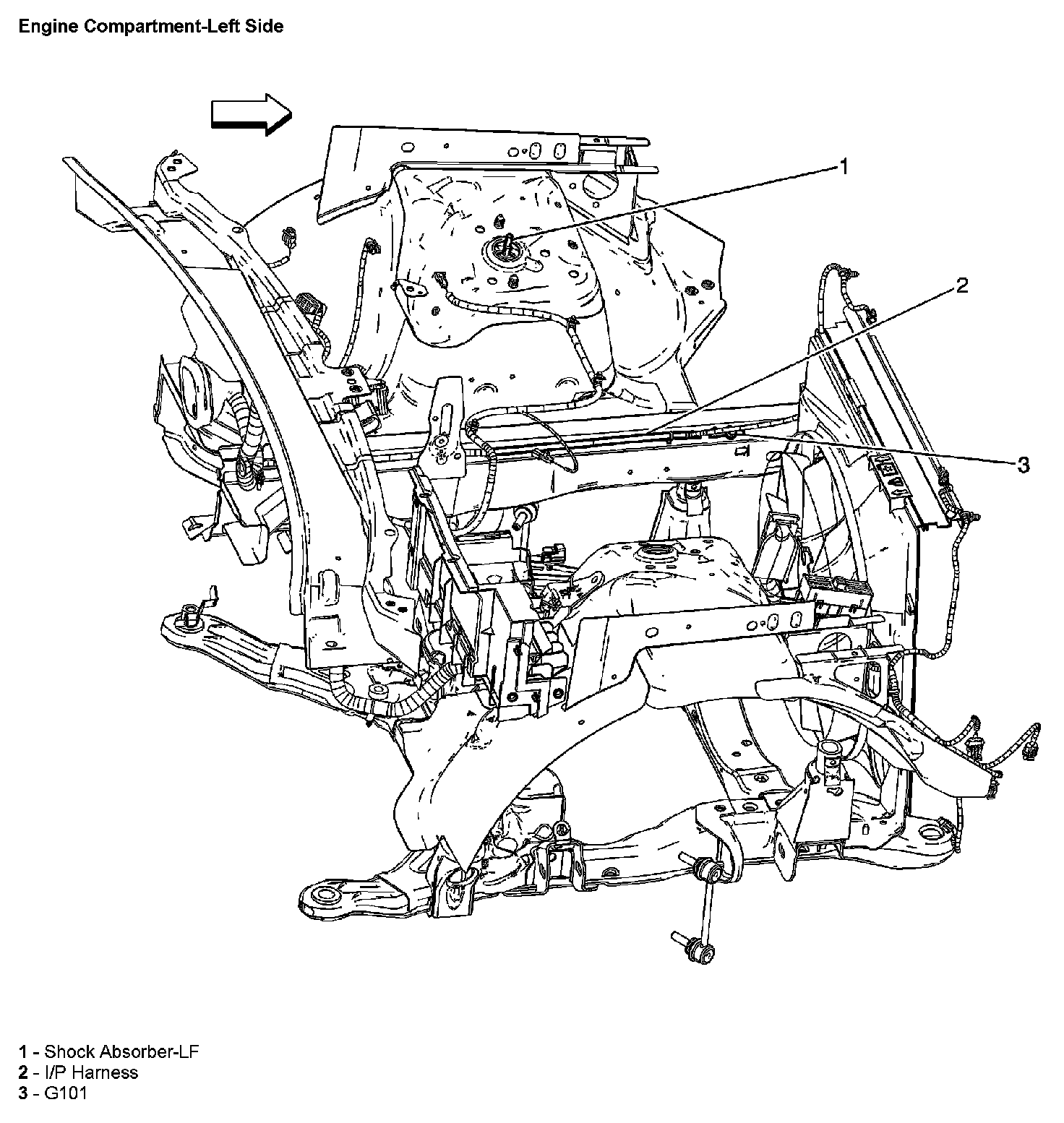 Engine Compartment-Left Side

1

2

3

1 - Shock Absorber-LF
2 - I/P Harness
3 - G101