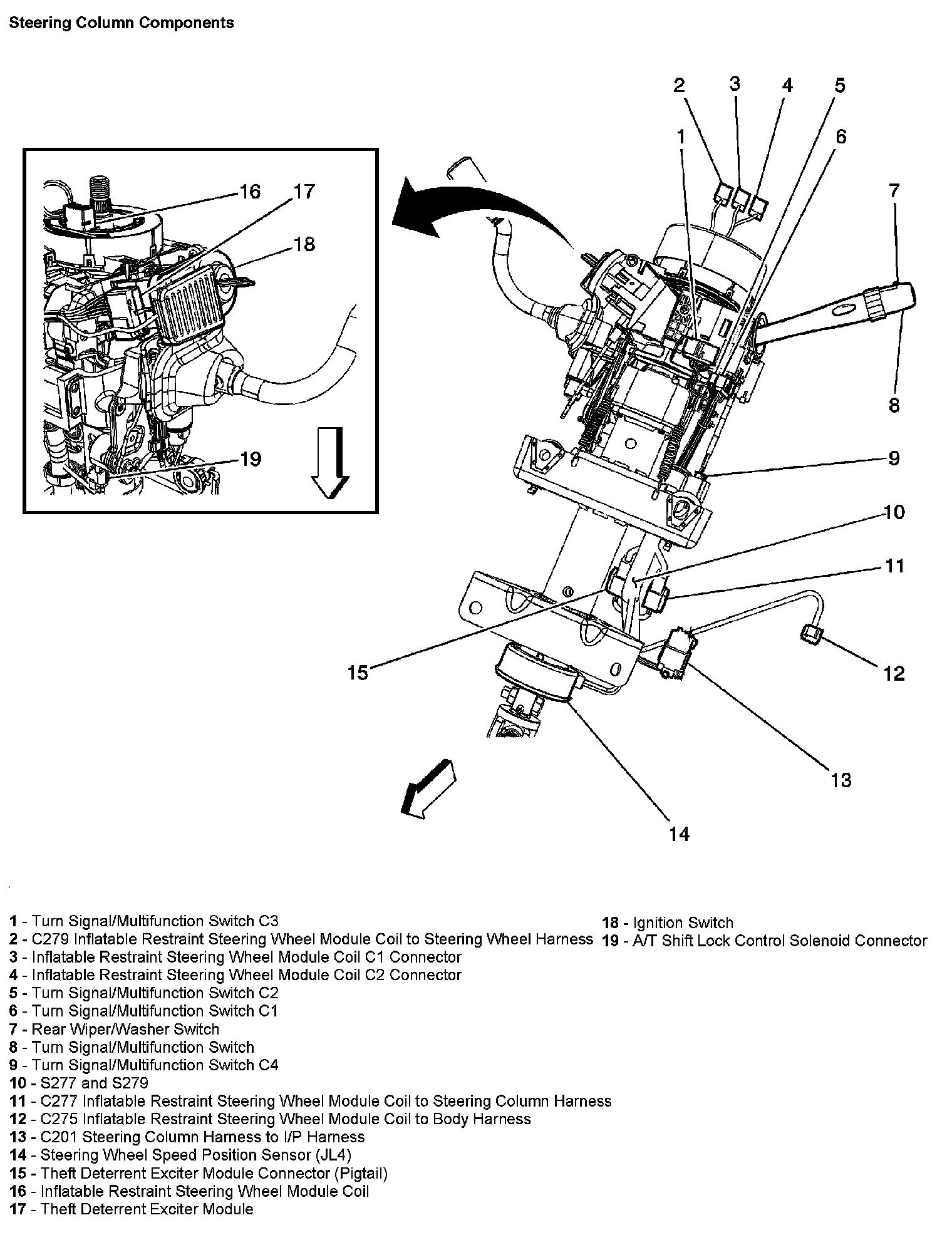 Steering Column Components

16
17
18
19

2
3
4
5
1
6
7
8
9
10
11
12
13
14
15

1 - Turn Signal/Multifunction Switch C3
2 - C279 Inflatable Restraint Steering Wheel Module Coil to Steering Wheel Harness
3 - Inflatable Restraint Steering Wheel Module Coil C1 Connector
4 - Inflatable Restraint Steering Wheel Module Coil C2 Connector
5 - Turn Signal/Multifunction Switch C2
6 - Turn Signal/Multifunction Switch C1
7 - Rear Wiper/Washer Switch
8 - Turn Signal/Multifunction Switch
9 - Turn Signal/Multifunction Switch C4
10 - S277 and S279
11 - C277 Inflatable Restraint Steering Wheel Module Coil to Steering Column Harness
12 - C275 Inflatable Restraint Steering Wheel Module Coil to Body Harness
13 - C201 Steering Column Harness to I/P Harness
14 - Steering Wheel Speed Position Sensor (JL4)
15 - Theft Deterrent Exciter Module Connector (Pigtail)
16 - Inflatable Restraint Steering Wheel Module Coil
17 - Theft Deterrent Exciter Module

18 - Ignition Switch
19 - A/T Shift Lock Control Solenoid Connector