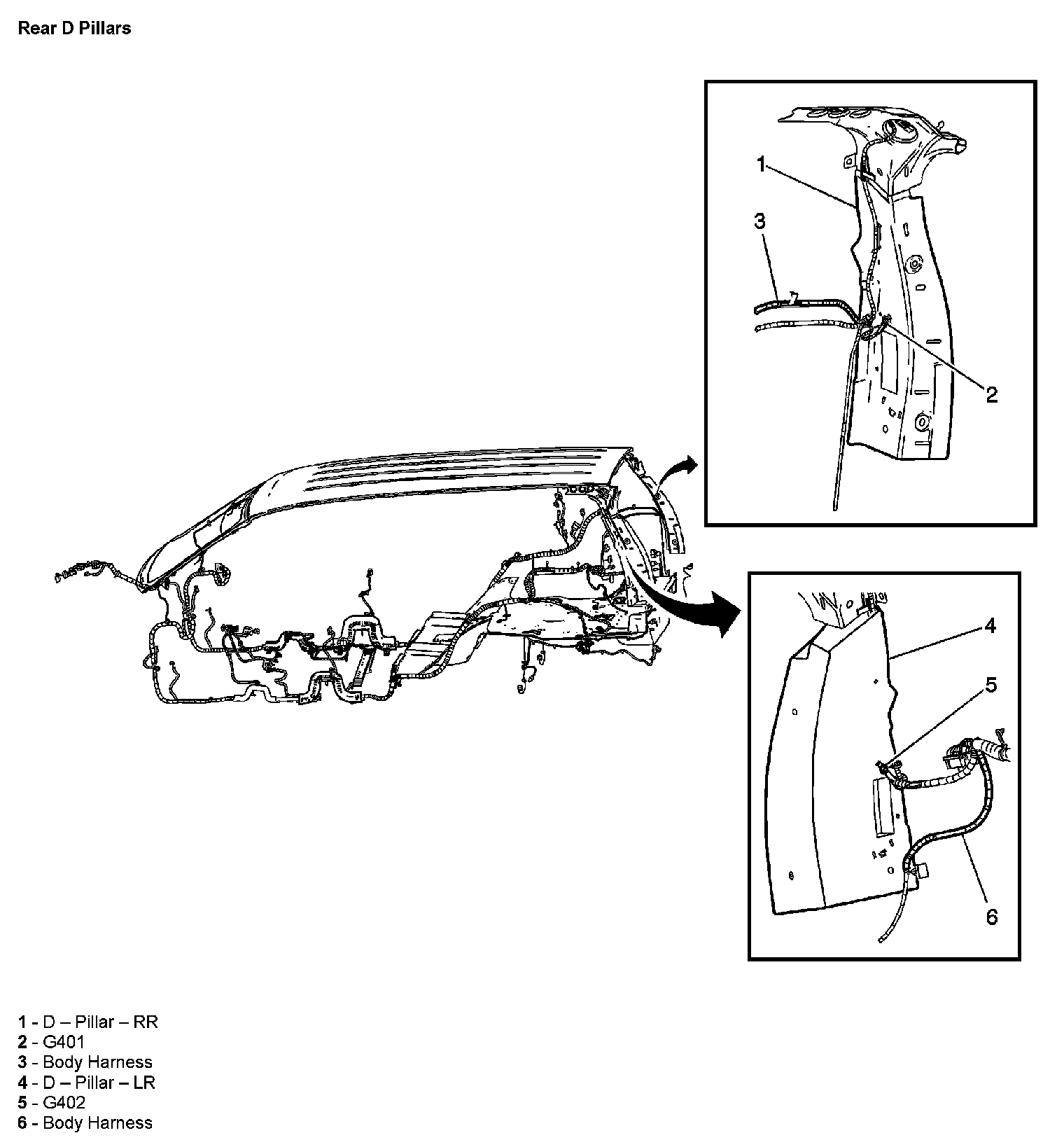 Rear D Pillars

1

3

2

4

5

6

1 - D – Pillar – RR
2 - G401
3 - Body Harness
4 - D – Pillar – LR
5 - G402
6 - Body Harness