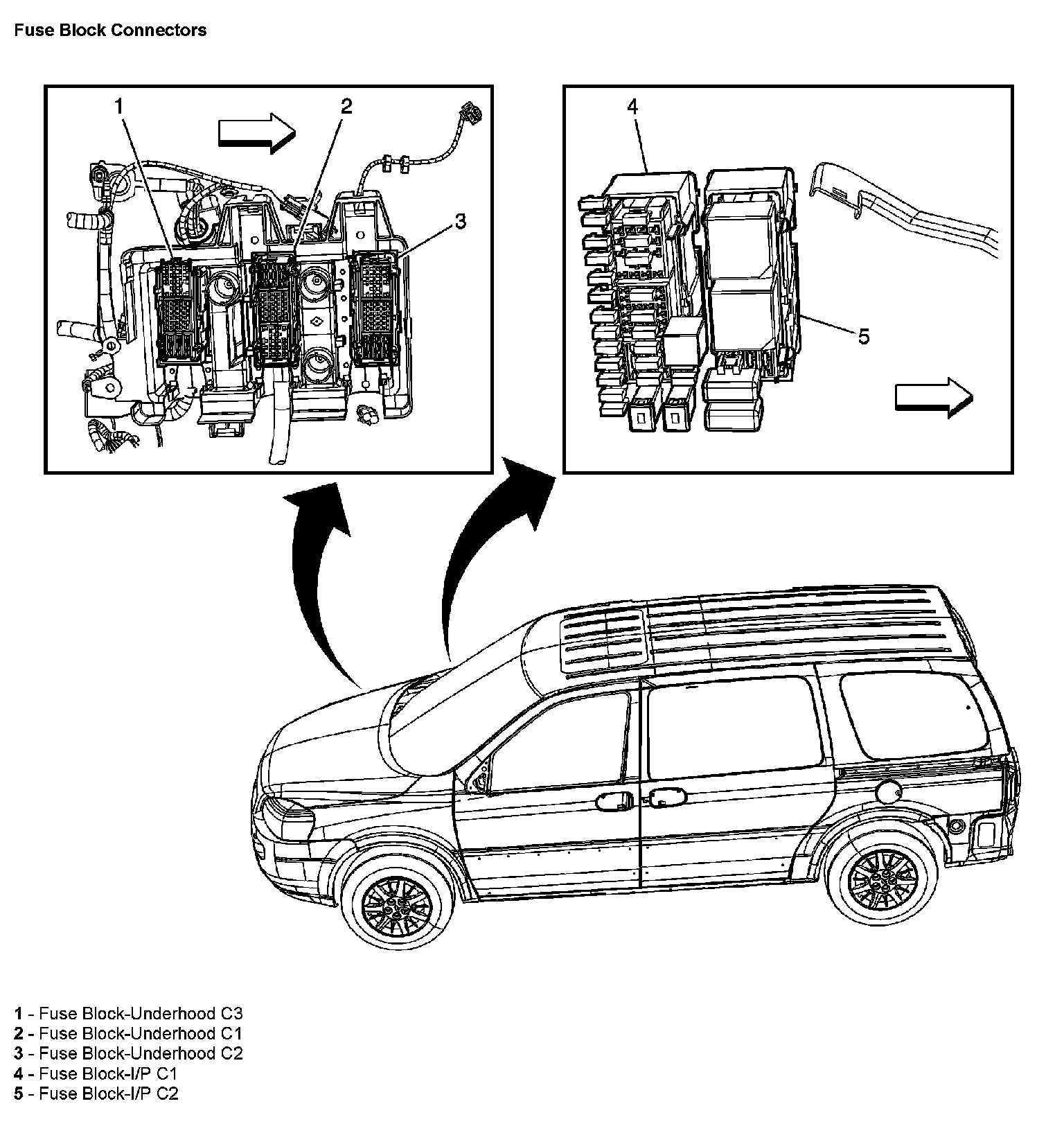 Fuse Block Connectors

1

2

3

4

5

1 - Fuse Block-Underhood C3
2 - Fuse Block-Underhood C1
3 - Fuse Block-Underhood C2
4 - Fuse Block-I/P C1
5 - Fuse Block-I/P C2