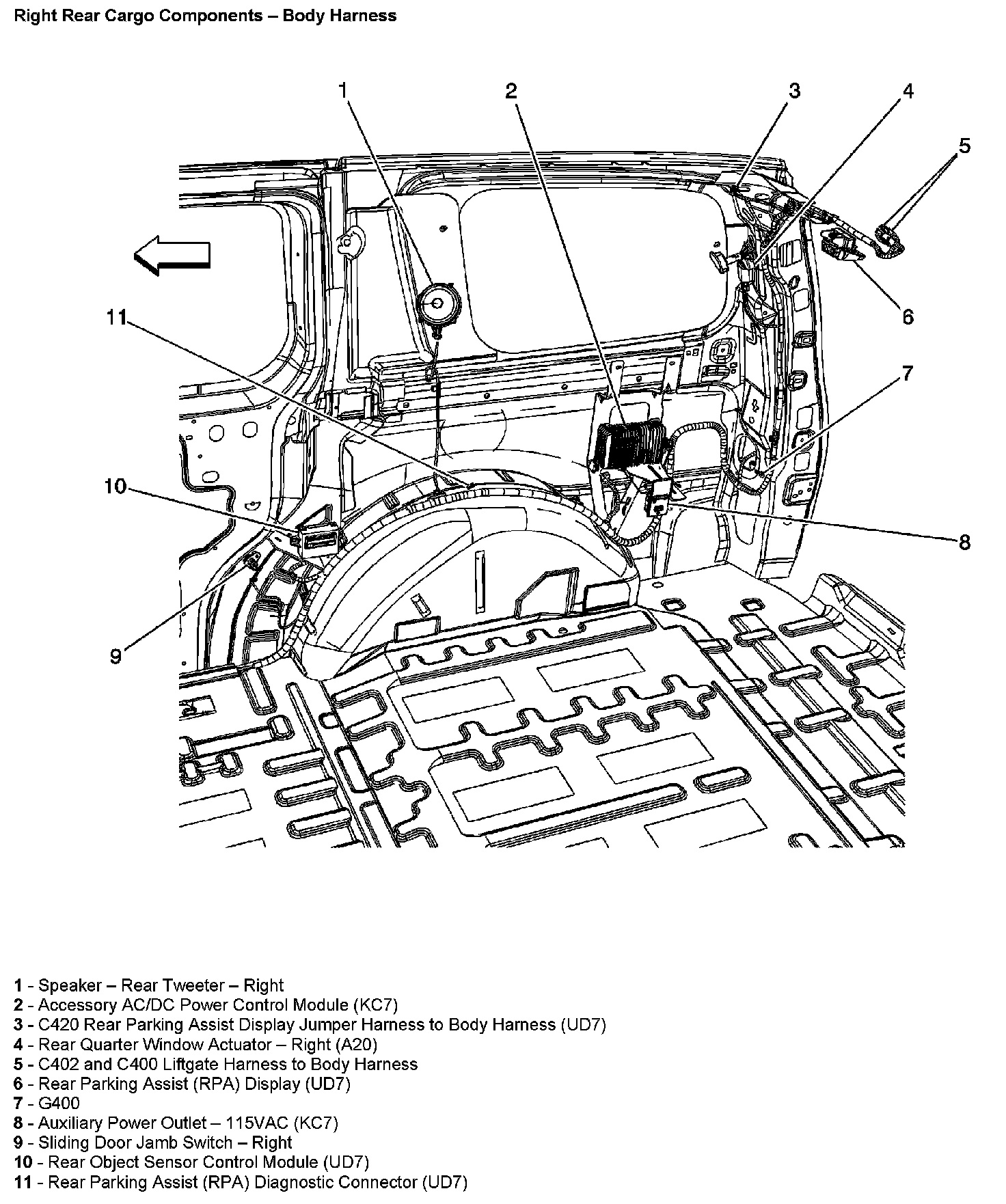 Right Rear Cargo Components – Body Harness

1
2
3
4
5
6
7
8
9
10
11

1 - Speaker – Rear Tweeter – Right
2 - Accessory AC/DC Power Control Module (KC7)
3 - C420 Rear Parking Assist Display Jumper Harness to Body Harness (UD7)
4 - Rear Quarter Window Actuator – Right (A20)
5 - C402 and C400 Liftgate Harness to Body Harness
6 - Rear Parking Assist (RPA) Display (UD7)
7 - G400
8 - Auxiliary Power Outlet – 115VAC (KC7)
9 - Sliding Door Jamb Switch – Right
10 - Rear Object Sensor Control Module (UD7)
11 - Rear Parking Assist (RPA) Diagnostic Connector (UD7)