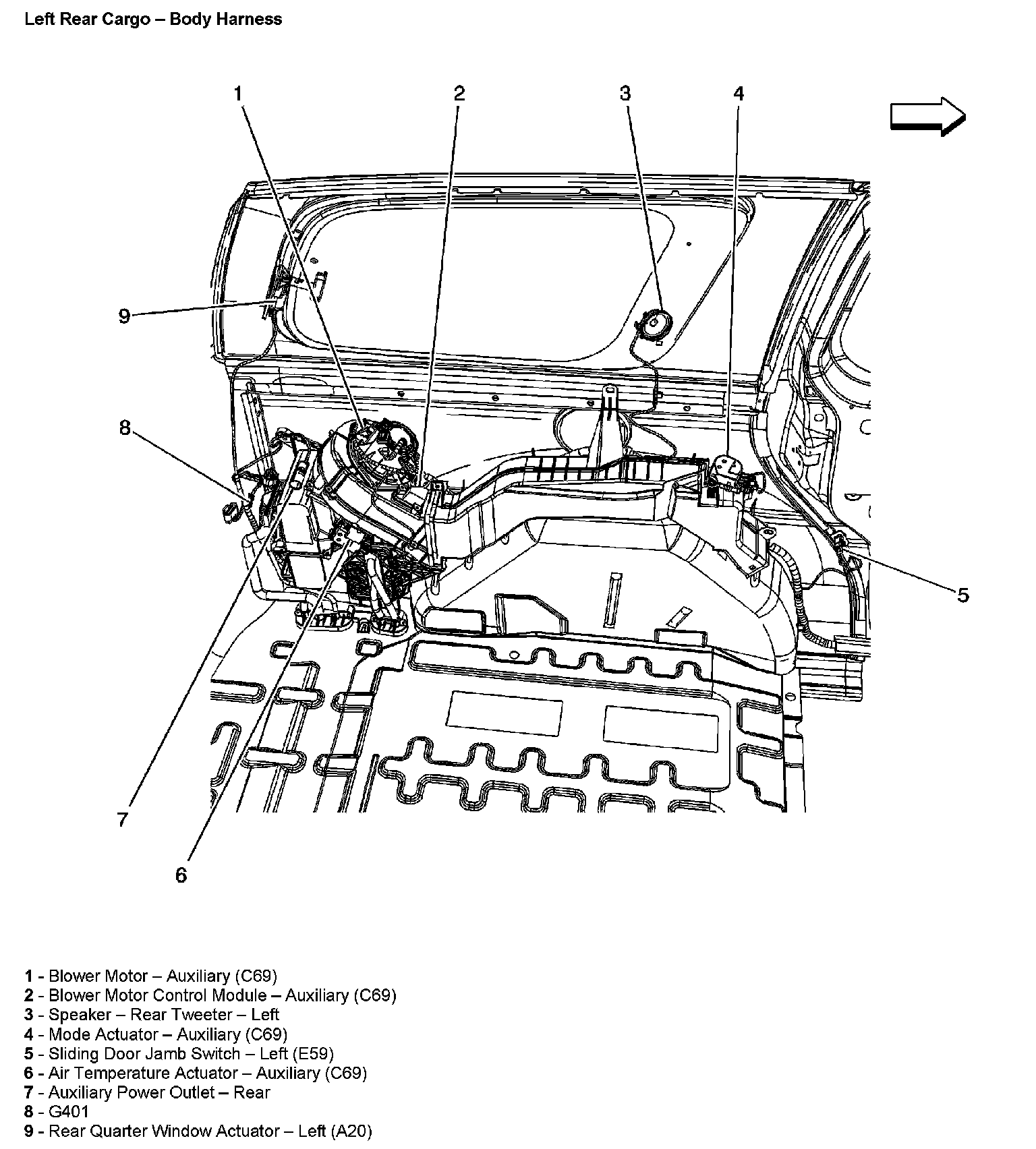 Left Rear Cargo – Body Harness

1
2
3
4
9
8
5
7
6

1 - Blower Motor – Auxiliary (C69)
2 - Blower Motor Control Module – Auxiliary (C69)
3 - Speaker – Rear Tweeter – Left
4 - Mode Actuator – Auxiliary (C69)
5 - Sliding Door Jamb Switch – Left (E59)
6 - Air Temperature Actuator – Auxiliary (C69)
7 - Auxiliary Power Outlet – Rear
8 - G401
9 - Rear Quarter Window Actuator – Left (A20)