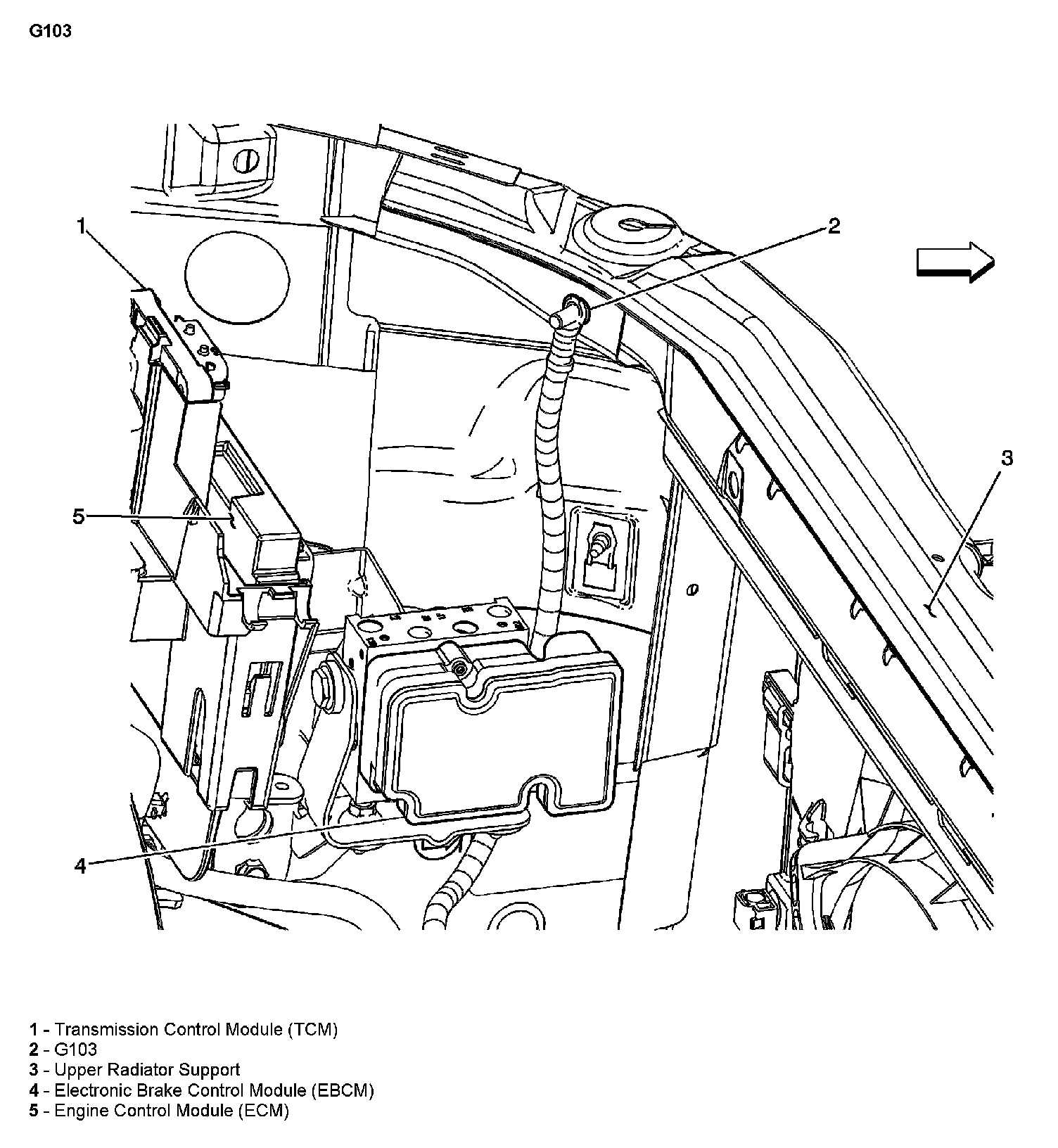 G103

1
2
3
5
4

1 - Transmission Control Module (TCM)
2 - G103
3 - Upper Radiator Support
4 - Electronic Brake Control Module (EBCM)
5 - Engine Control Module (ECM)