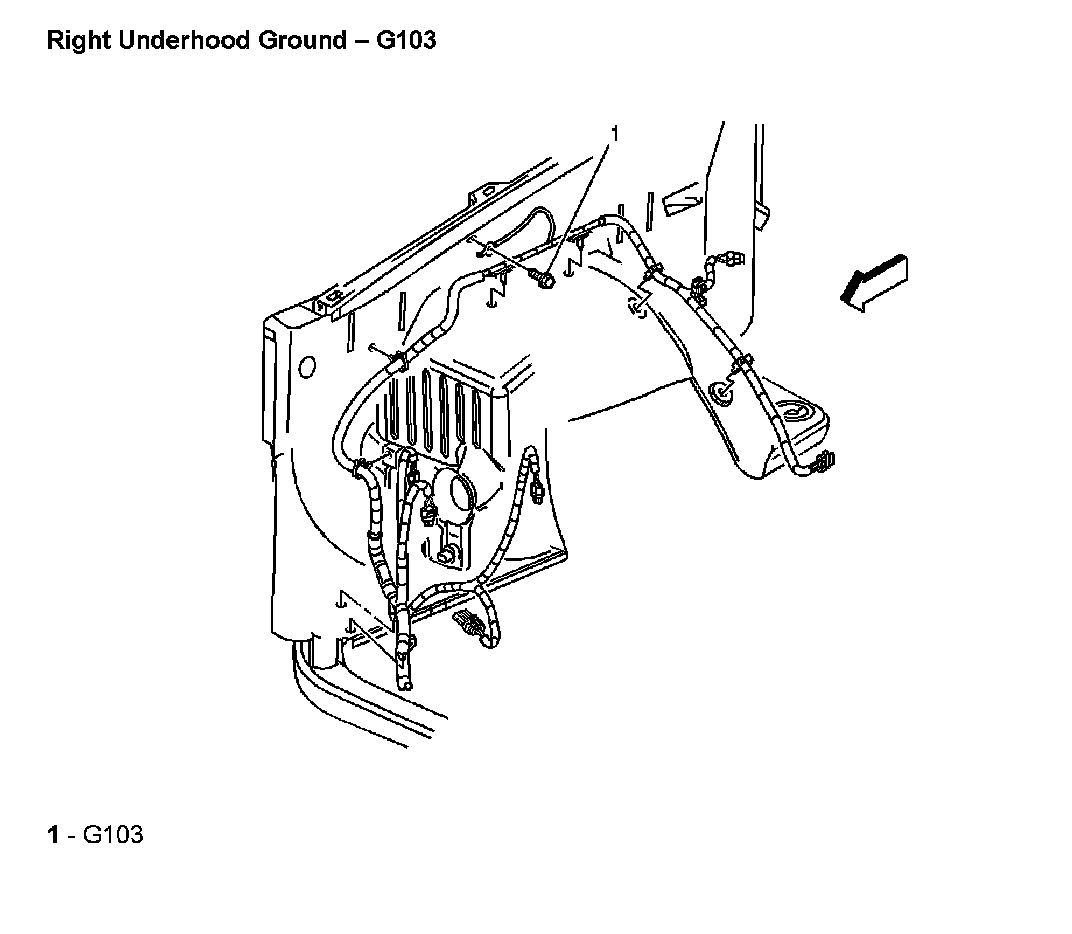 Right Underhood Ground – G103

1

1 - G103