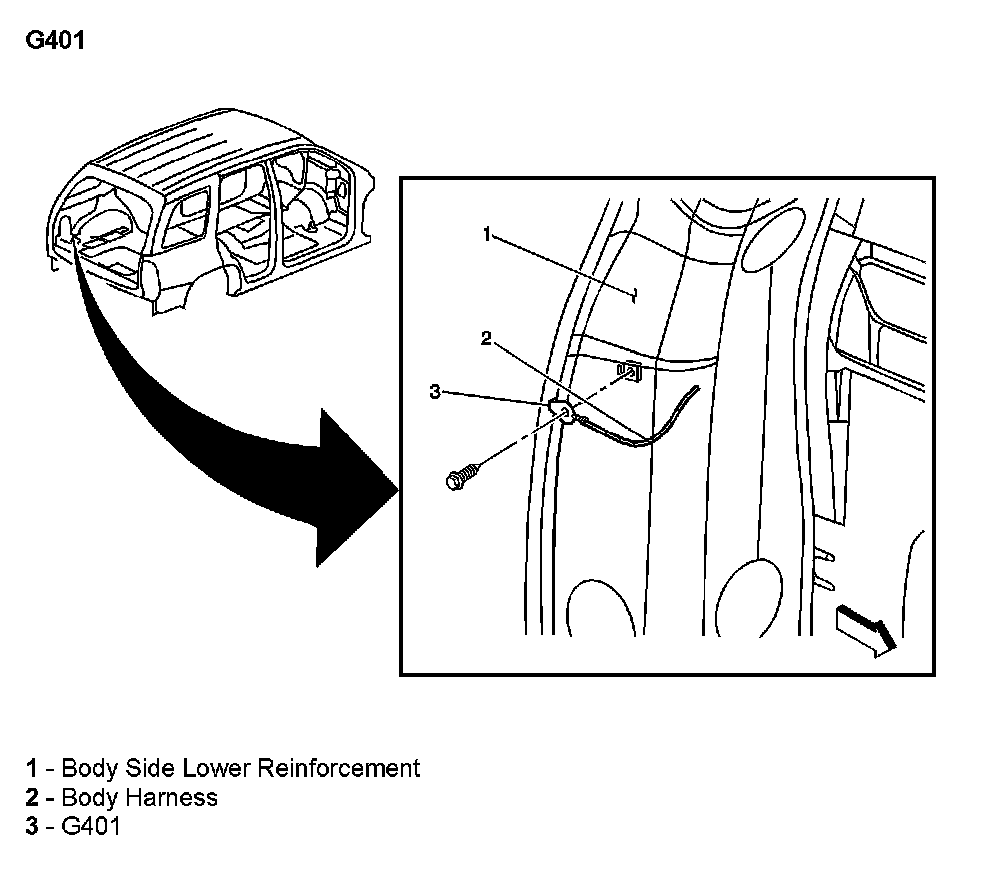 G401

1
2
3

1 - Body Side Lower Reinforcement
2 - Body Harness
3 - G401