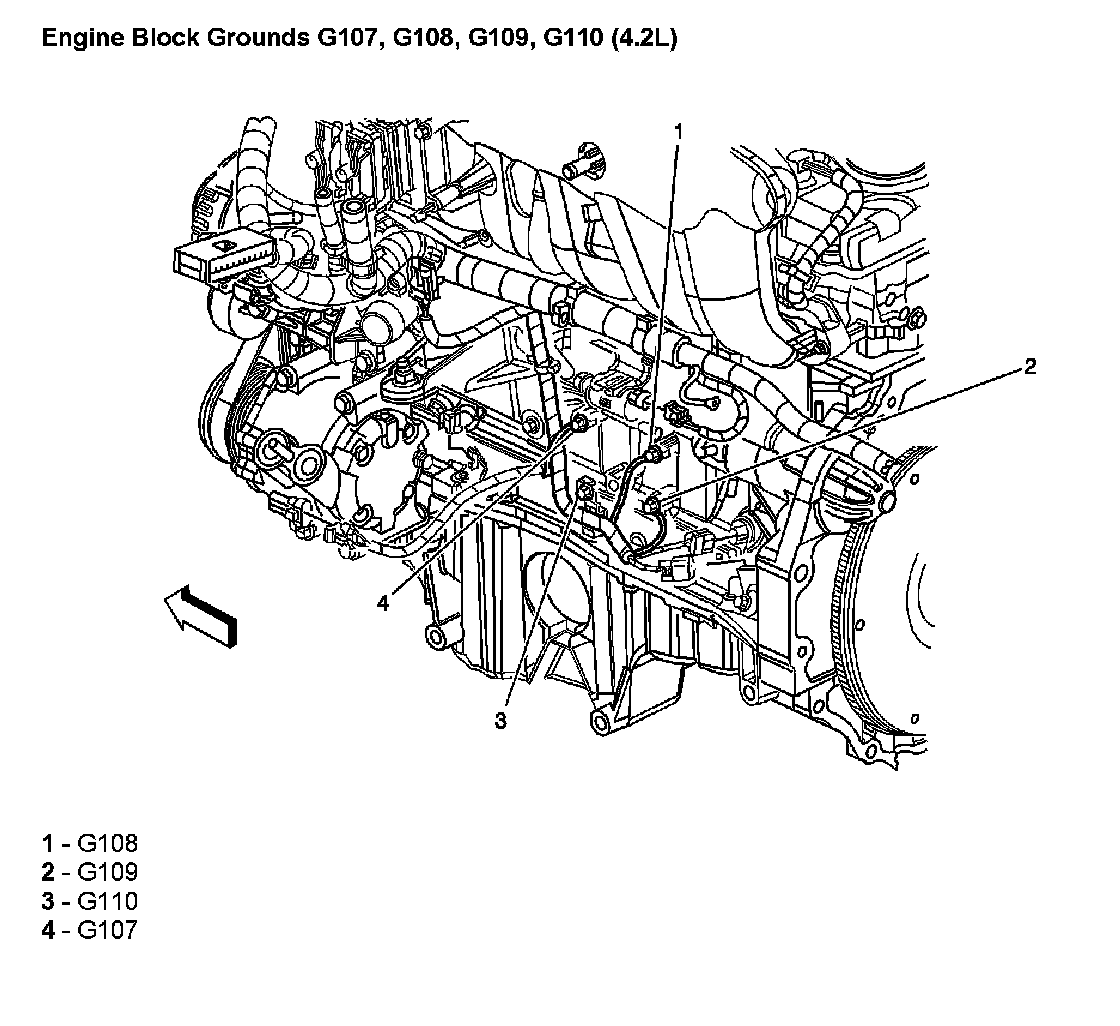 Engine Block Grounds G107, G108, G109, G110 (4.2L)

1

2

4

3

1 - G108
2 - G109
3 - G110
4 - G107