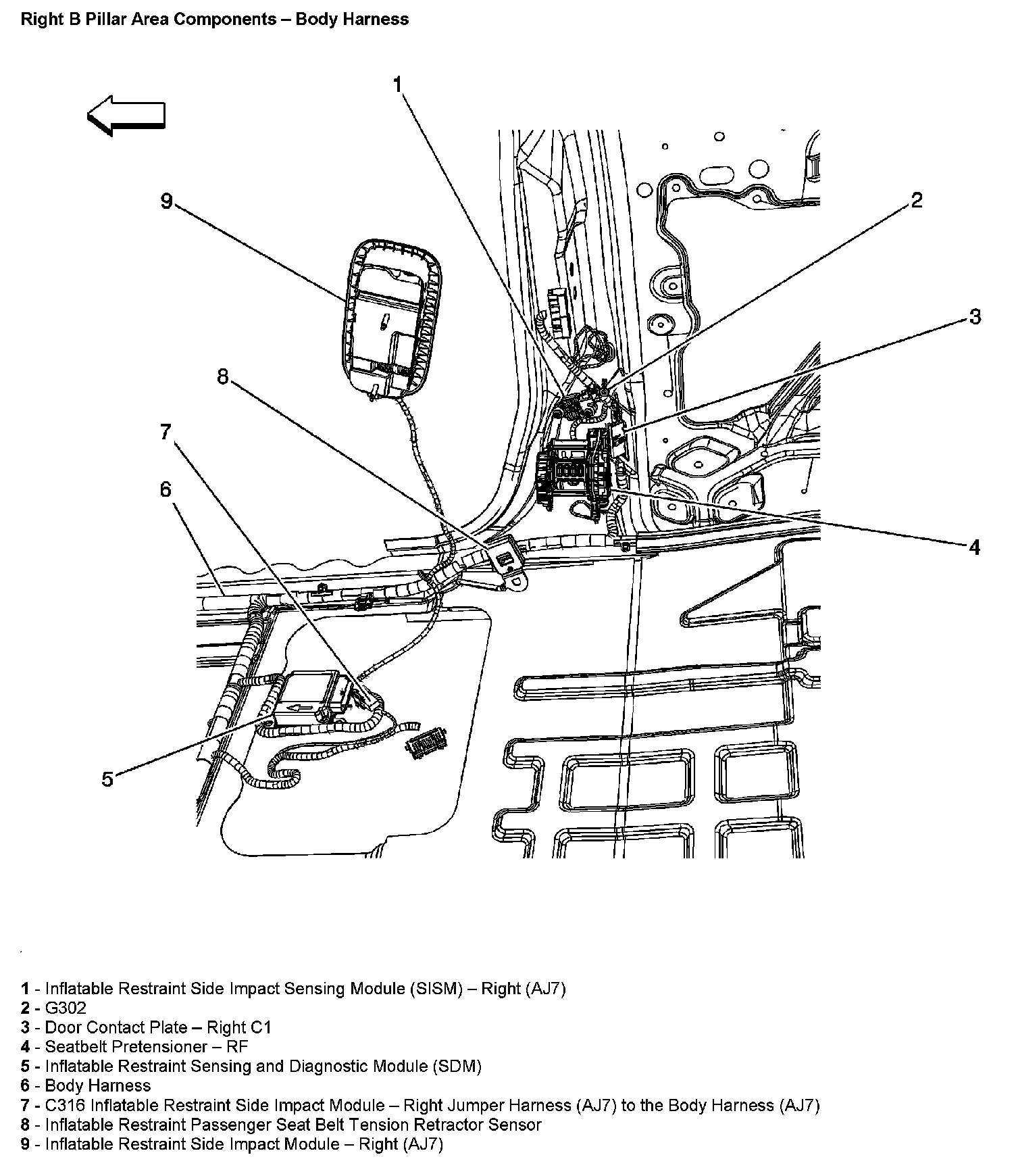 Right B Pillar Area Components – Body Harness

1

9

2

3

8

7

6

4

5

1 - Inflatable Restraint Side Impact Sensing Module (SISM) – Right (AJ7)
2 - G302
3 - Door Contact Plate – Right C1
4 - Seatbelt Pretensioner – RF
5 - Inflatable Restraint Sensing and Diagnostic Module (SDM)
6 - Body Harness
7 - C316 Inflatable Restraint Side Impact Module – Right Jumper Harness (AJ7) to the Body Harness (AJ7)
8 - Inflatable Restraint Passenger Seat Belt Tension Retractor Sensor
9 - Inflatable Restraint Side Impact Module – Right (AJ7)