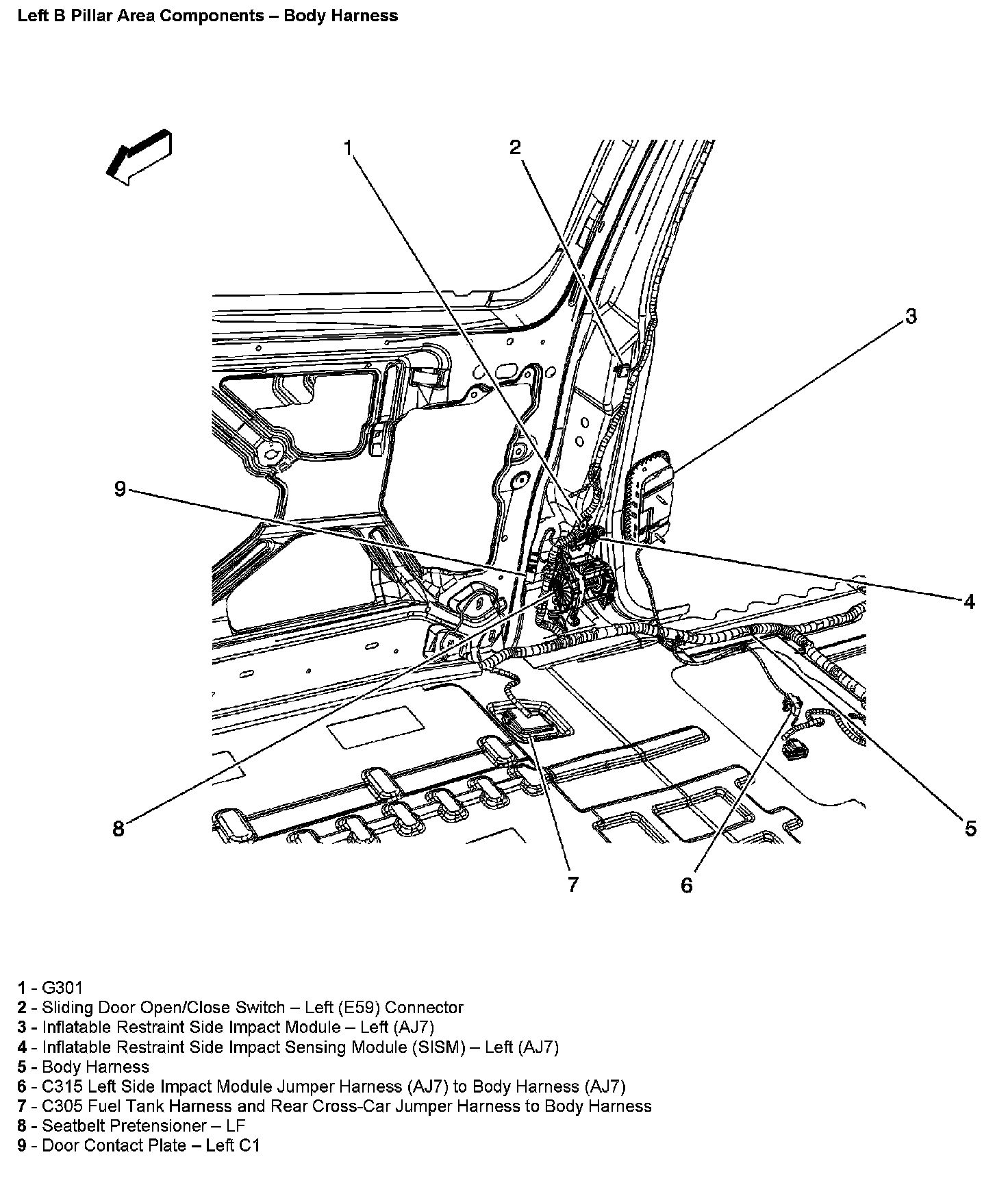 Left B Pillar Area Components – Body Harness

1
2
3
9
4
8
5
7
6

1 - G301
2 - Sliding Door Open/Close Switch – Left (E59) Connector
3 - Inflatable Restraint Side Impact Module – Left (AJ7)
4 - Inflatable Restraint Side Impact Sensing Module (SISM) – Left (AJ7)
5 - Body Harness
6 - C315 Left Side Impact Module Jumper Harness (AJ7) to Body Harness (AJ7)
7 - C305 Fuel Tank Harness and Rear Cross-Car Jumper Harness to Body Harness
8 - Seatbelt Pretensioner – LF
9 - Door Contact Plate – Left C1