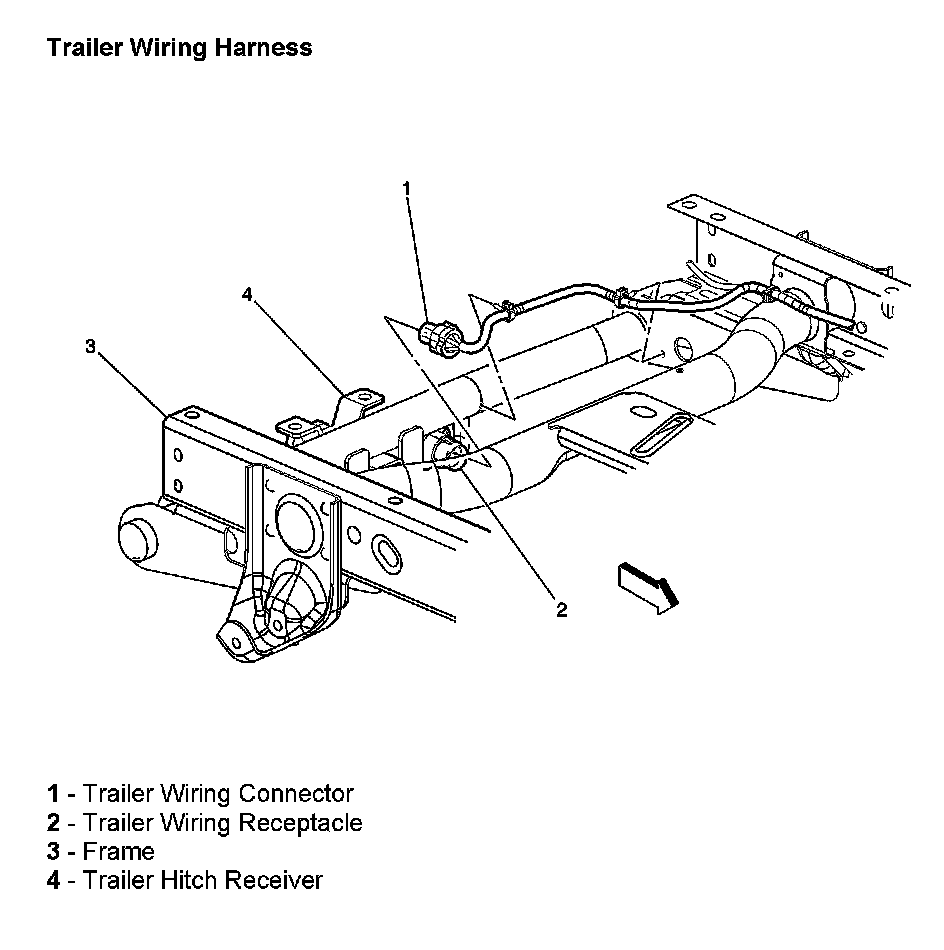 Trailer Wiring Harness

1

4

3

2

1 - Trailer Wiring Connector
2 - Trailer Wiring Receptacle
3 - Frame
4 - Trailer Hitch Receiver