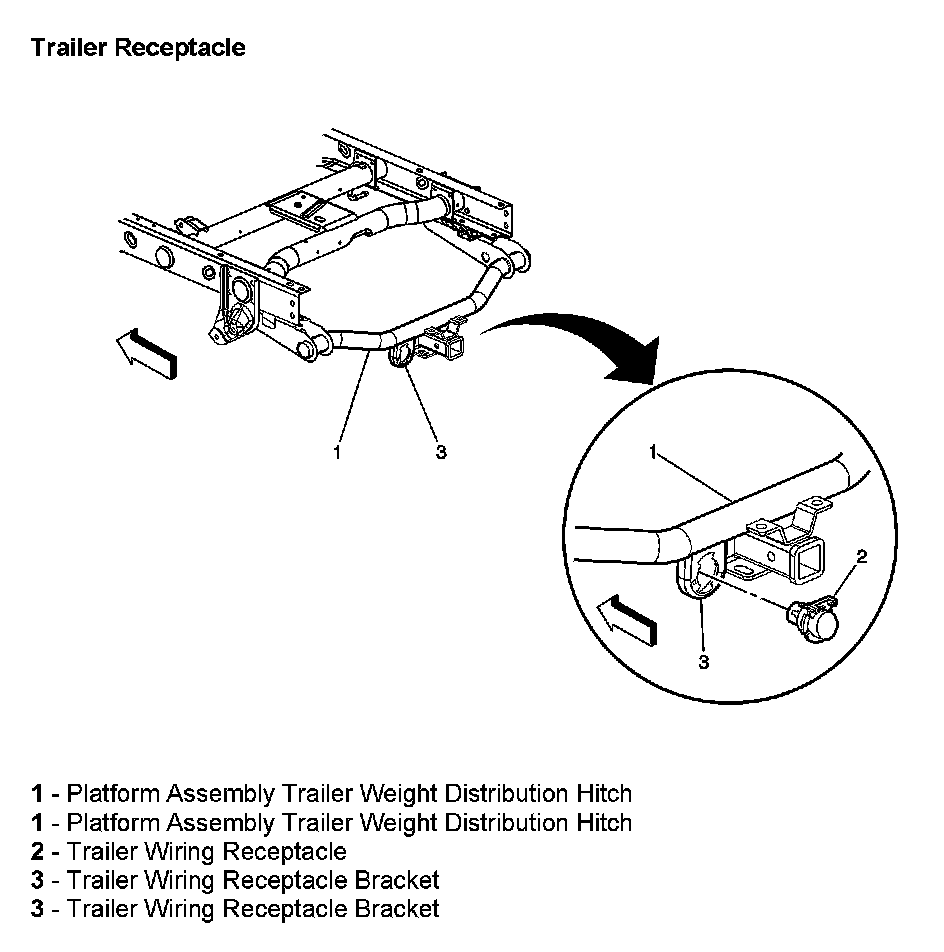 Trailer Receptacle

1

3

1

2

3

1 - Platform Assembly Trailer Weight Distribution Hitch
1 - Platform Assembly Trailer Weight Distribution Hitch
2 - Trailer Wiring Receptacle
3 - Trailer Wiring Receptacle Bracket
3 - Trailer Wiring Receptacle Bracket