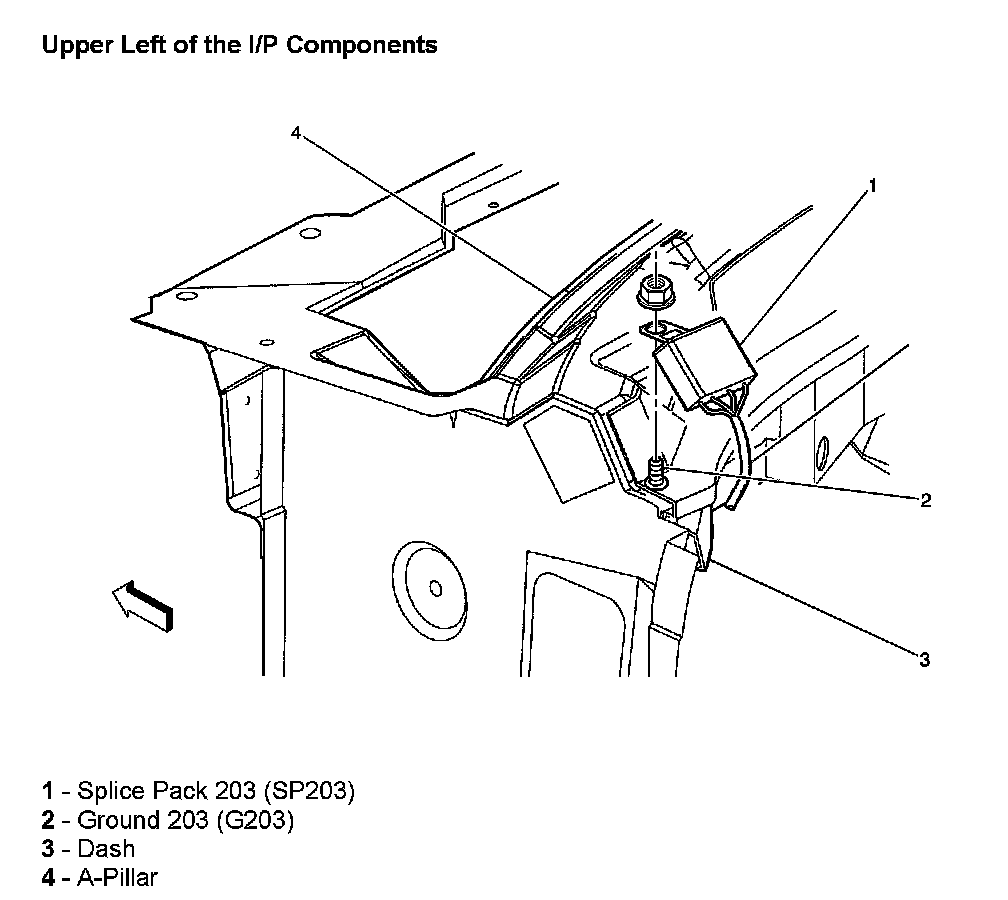 Upper Left of the I/P Components

4

1

2

3

1 - Splice Pack 203 (SP203)
2 - Ground 203 (G203)
3 - Dash
4 - A-Pillar