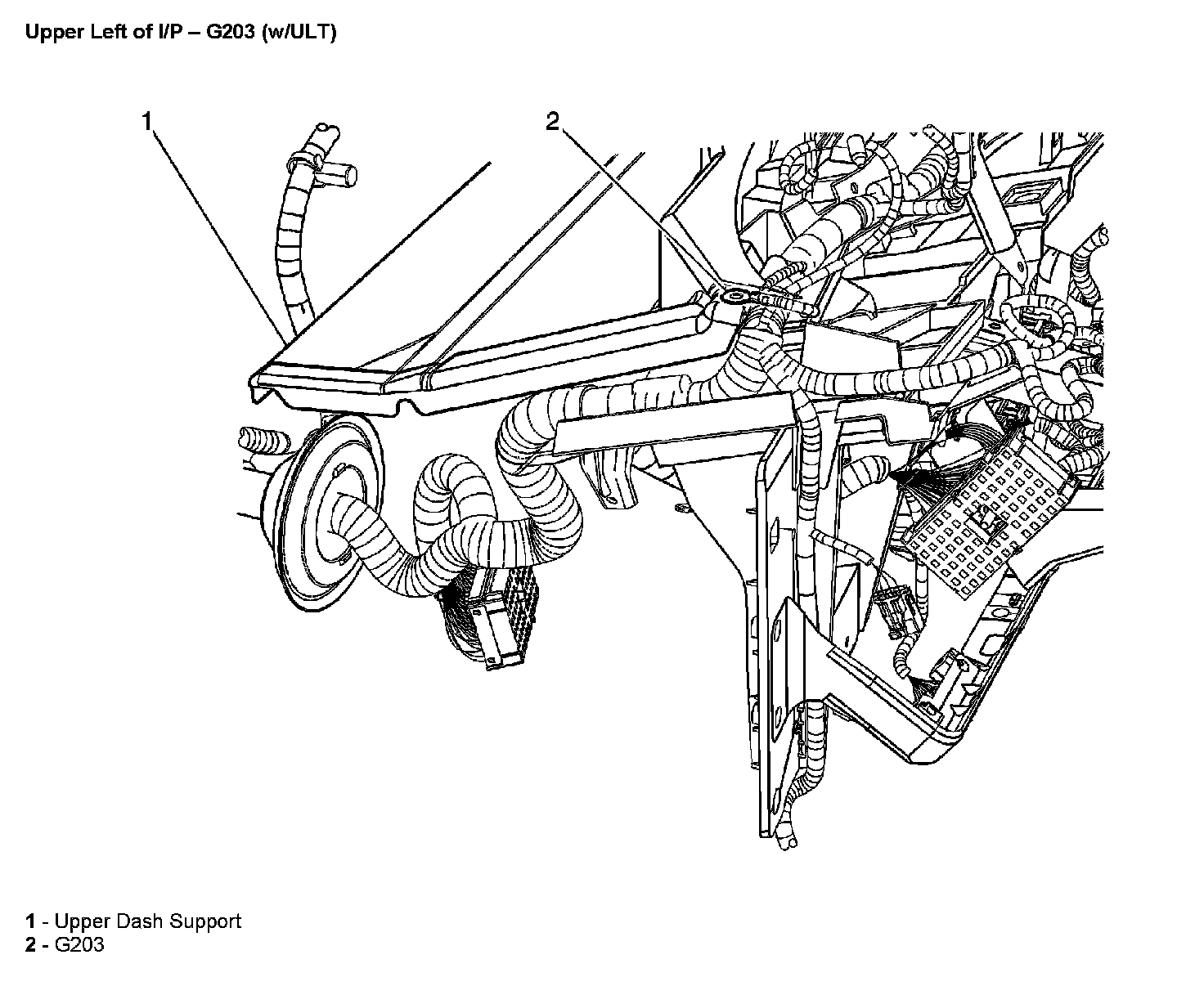 Upper Left of I/P – G203 (w/ULT)

1

2

1 - Upper Dash Support
2 - G203